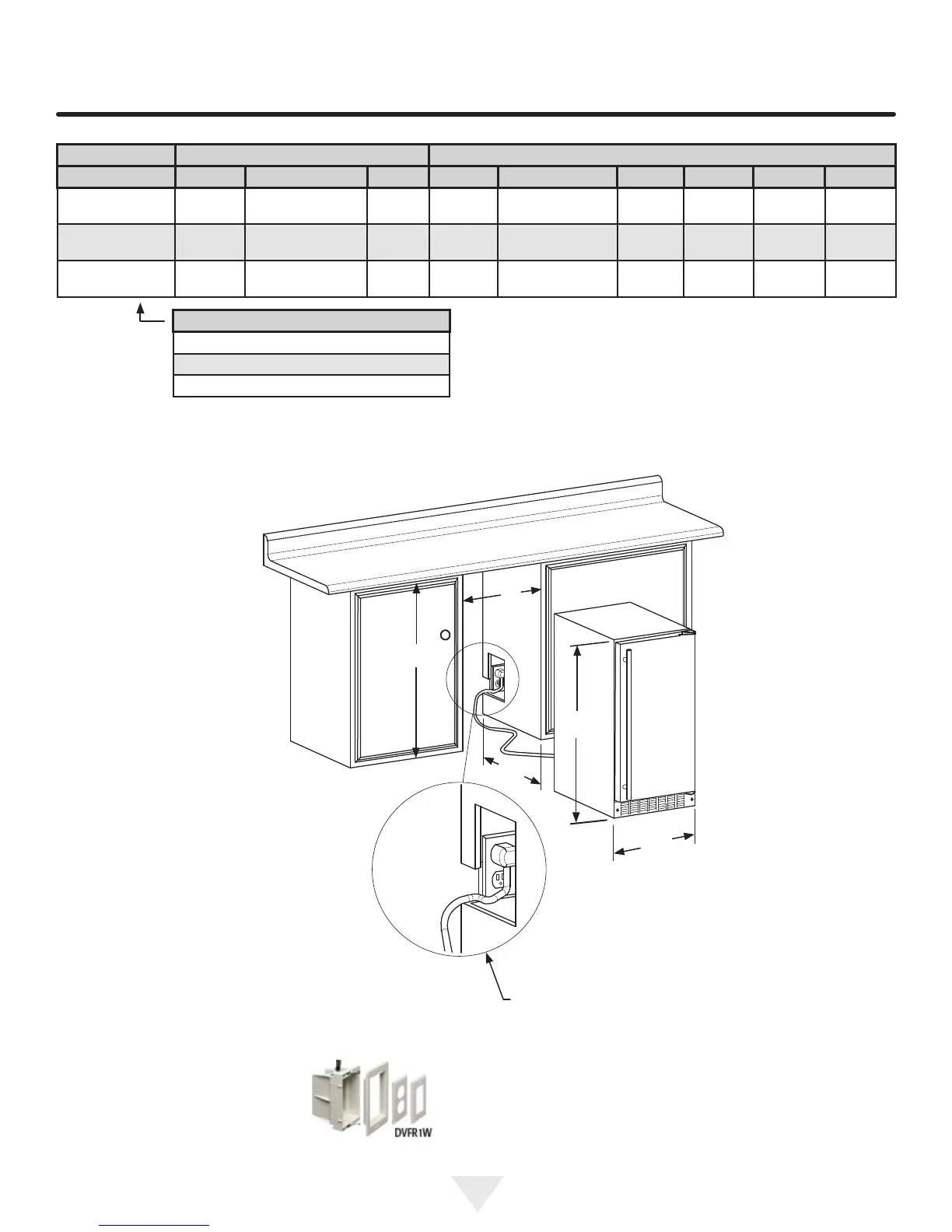 DVFR1W