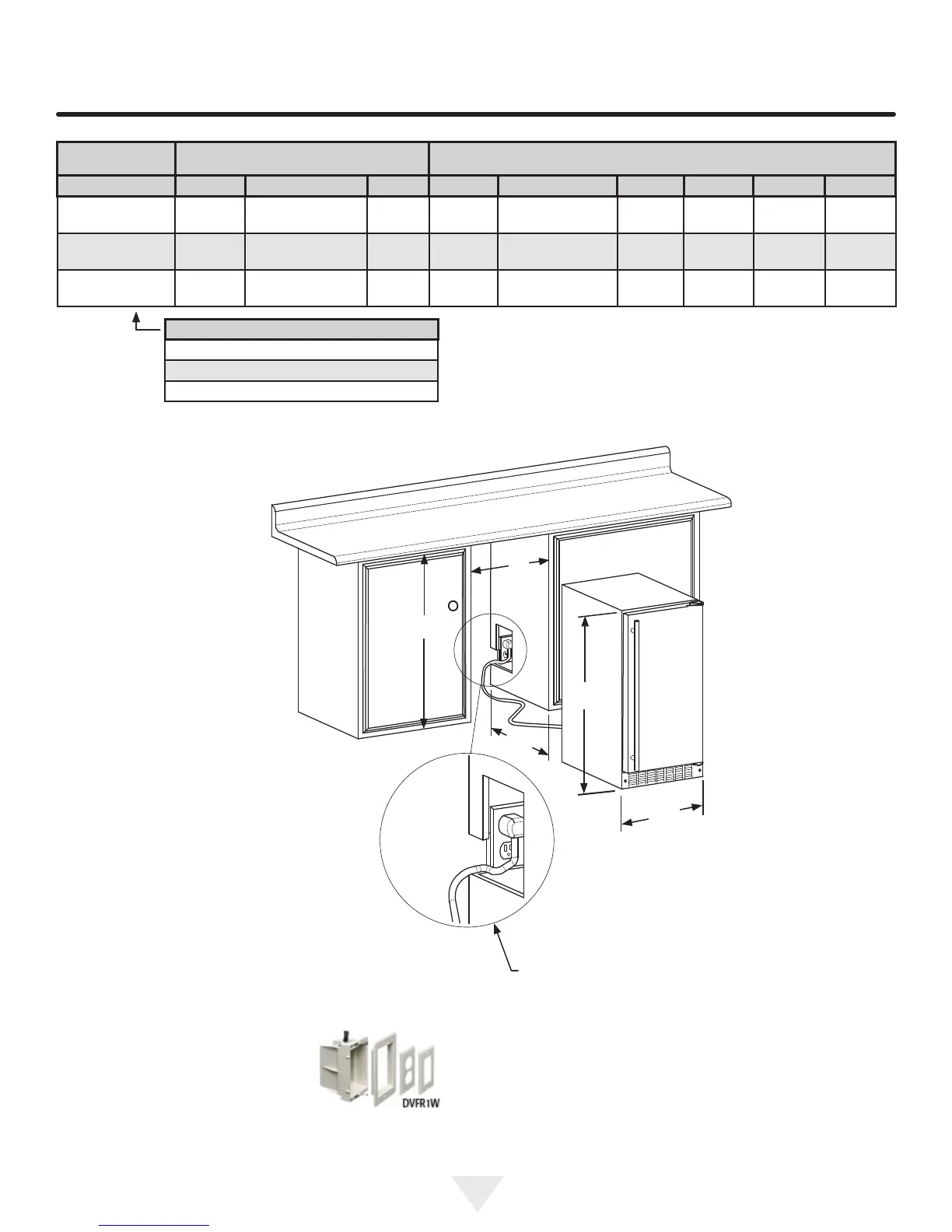 DVFR1W