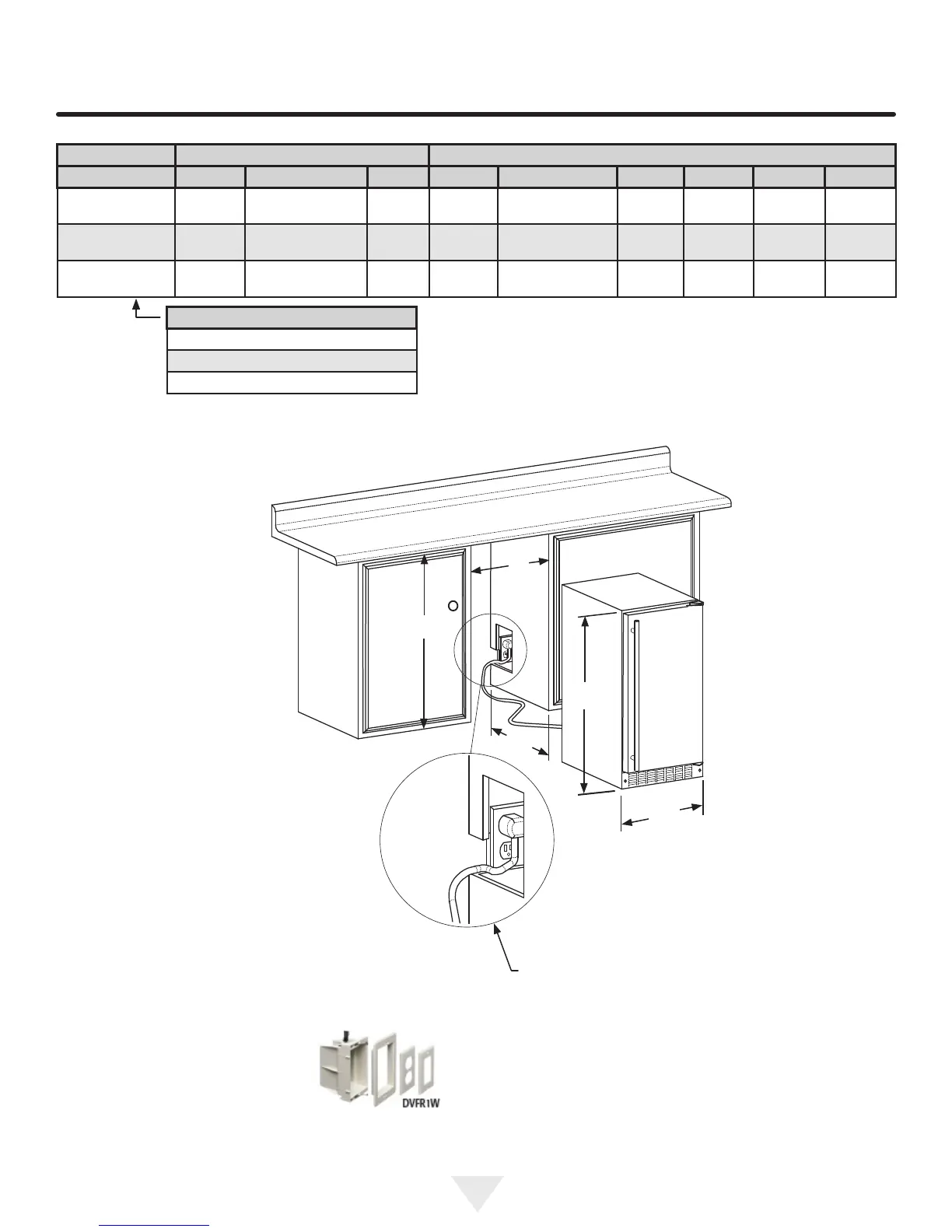 DVFR1W