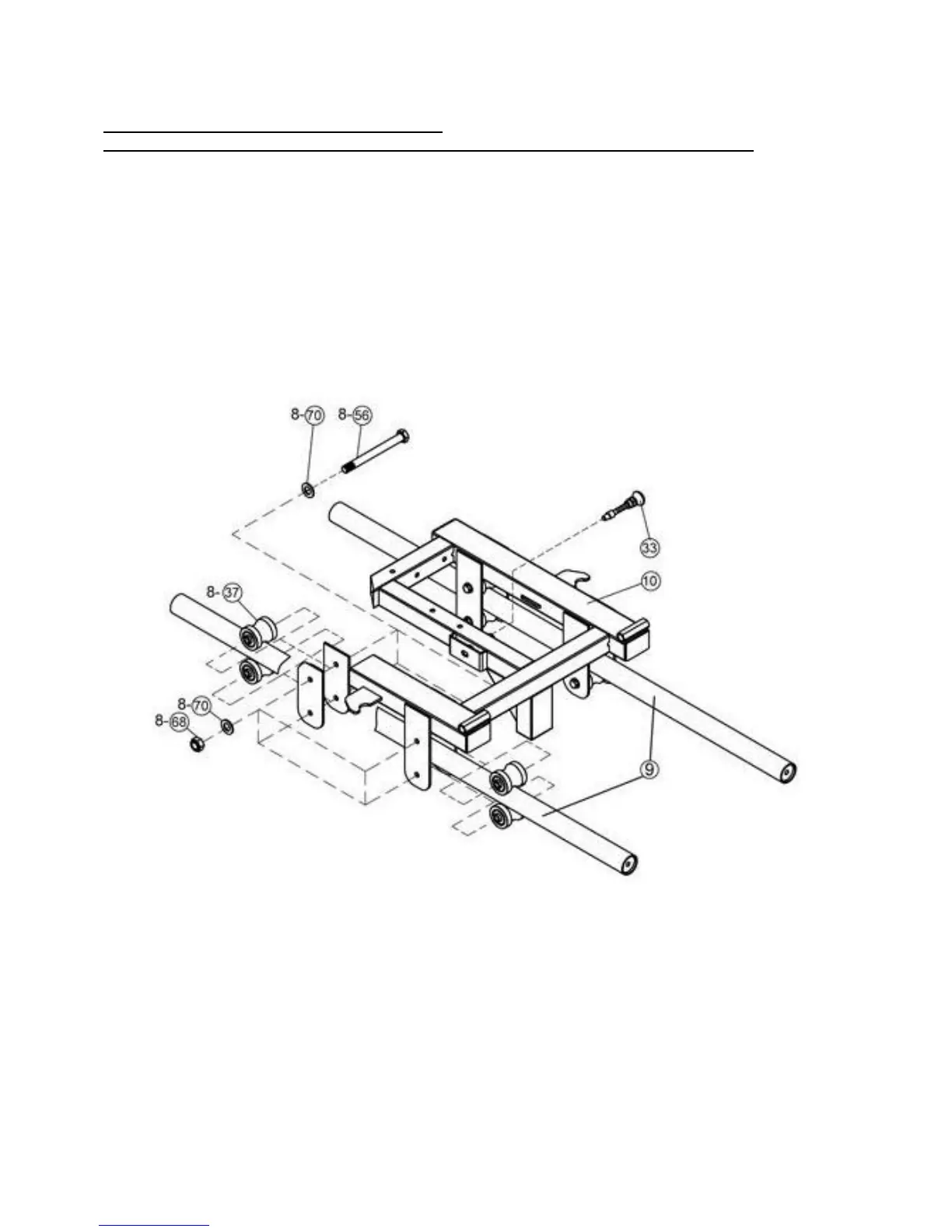 8-70 8-56

33

10

8-37

8-70
8-68

9