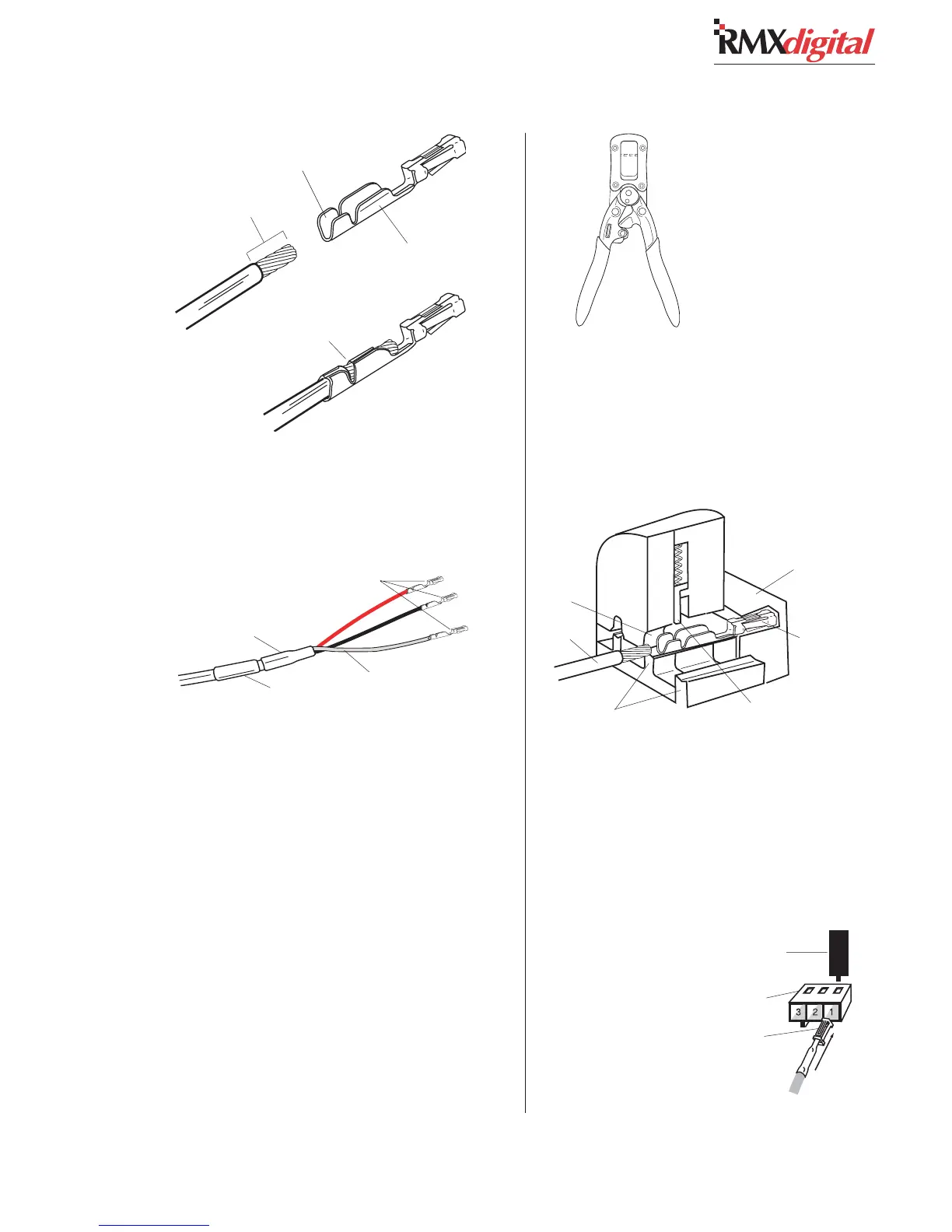 RMXdigital

3 2 1