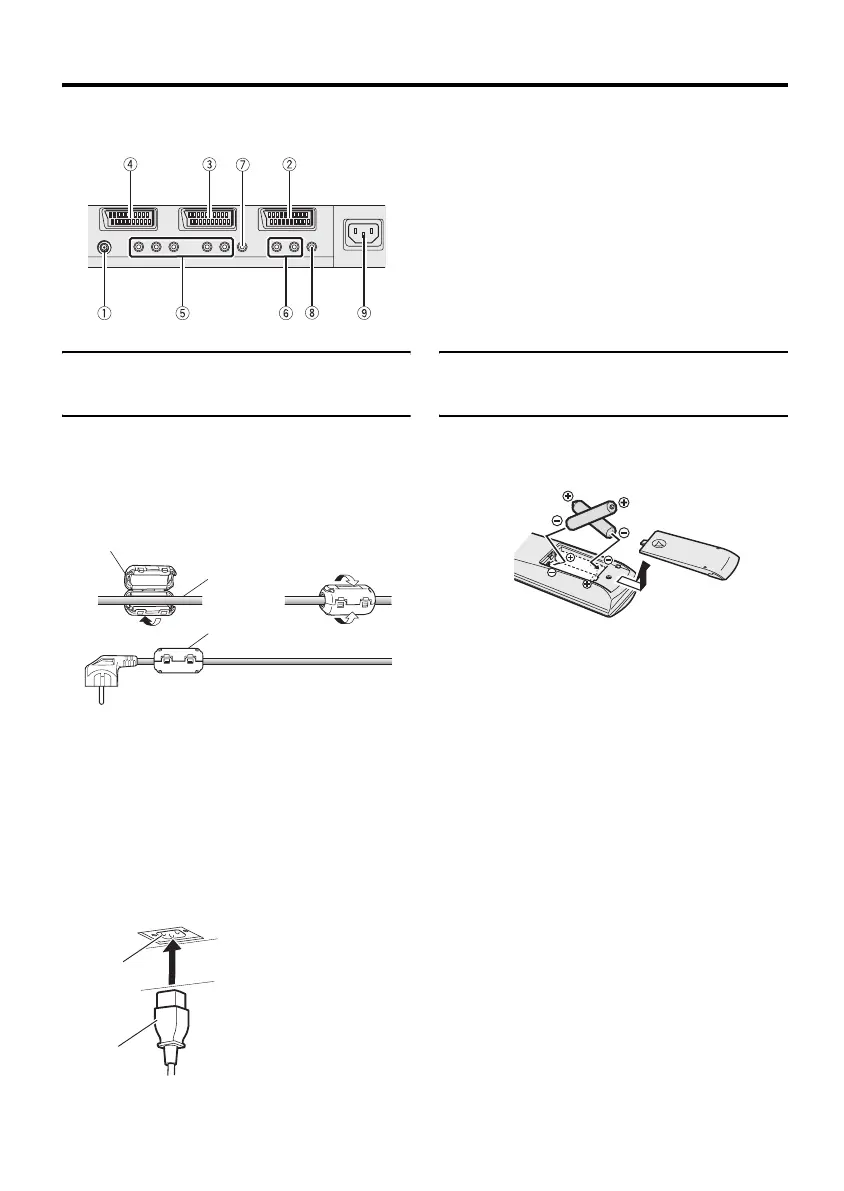 ④ ③ ⑦ ②

① ⑤ ⑥ ⑧ ⑨