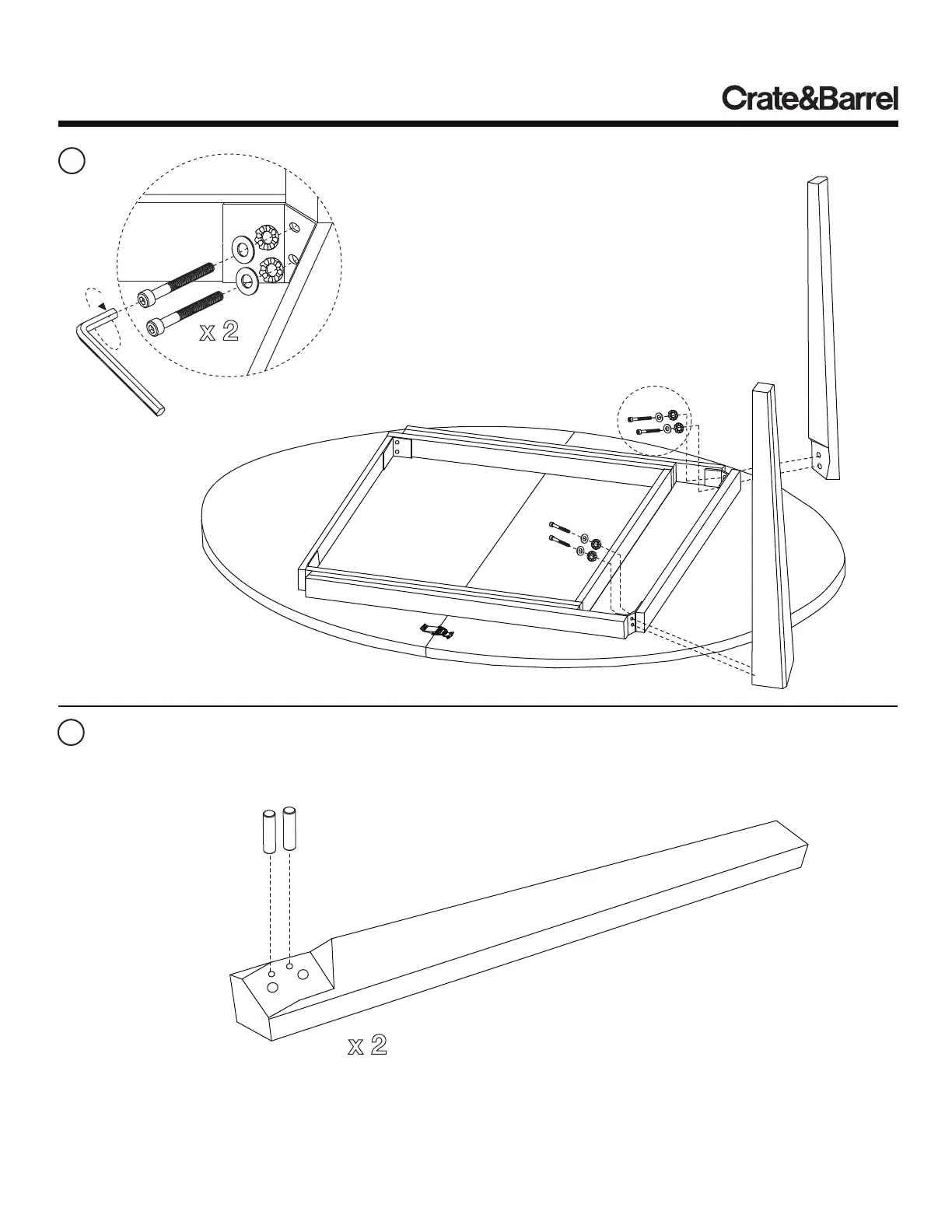 Crate&Barrel

x 2

x 2