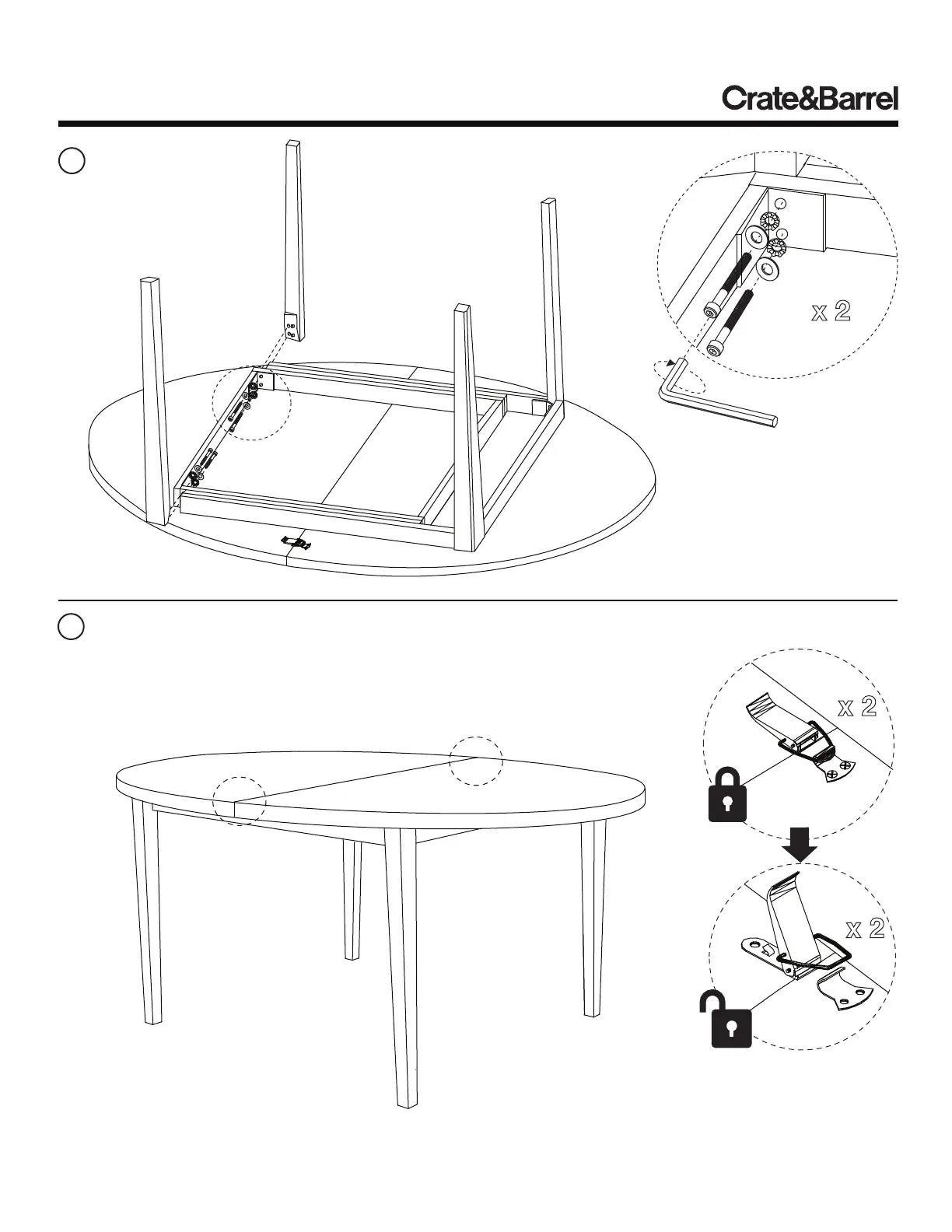 Crate&Barrel

x 2

x 2

x 2