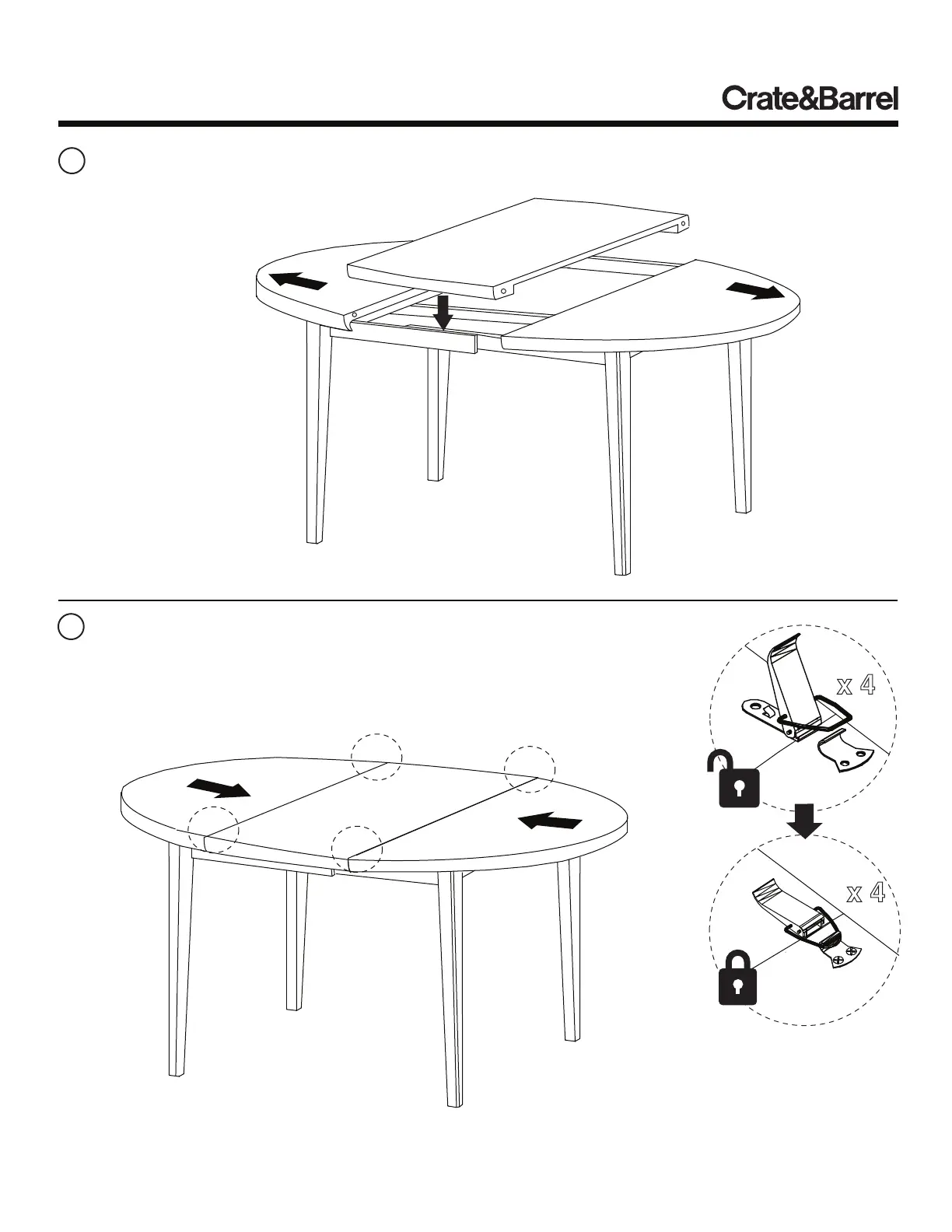 Crate&Barrel

x 4

x 4