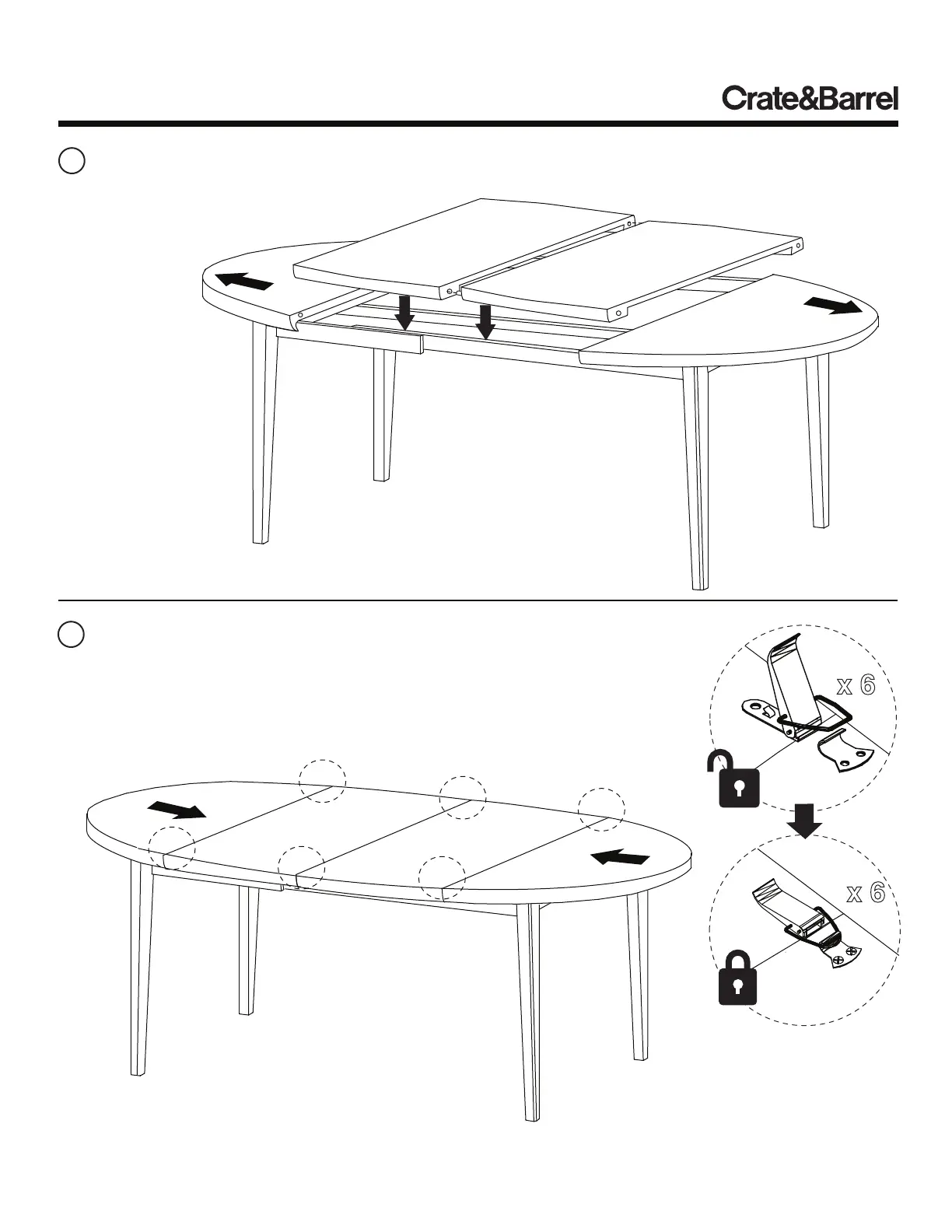 Crate&Barrel

x 6

x 6