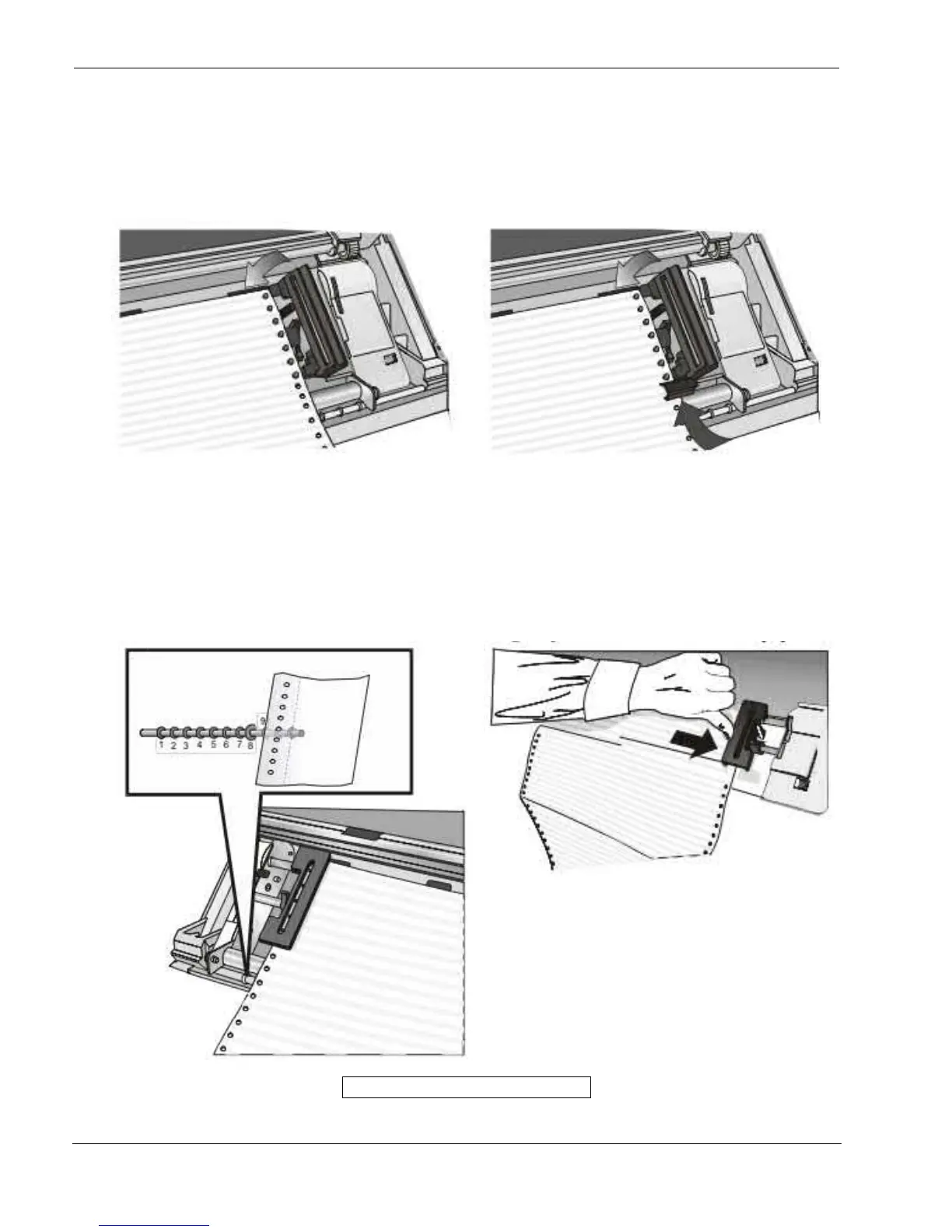 1 2 3 4 5 6 7 8