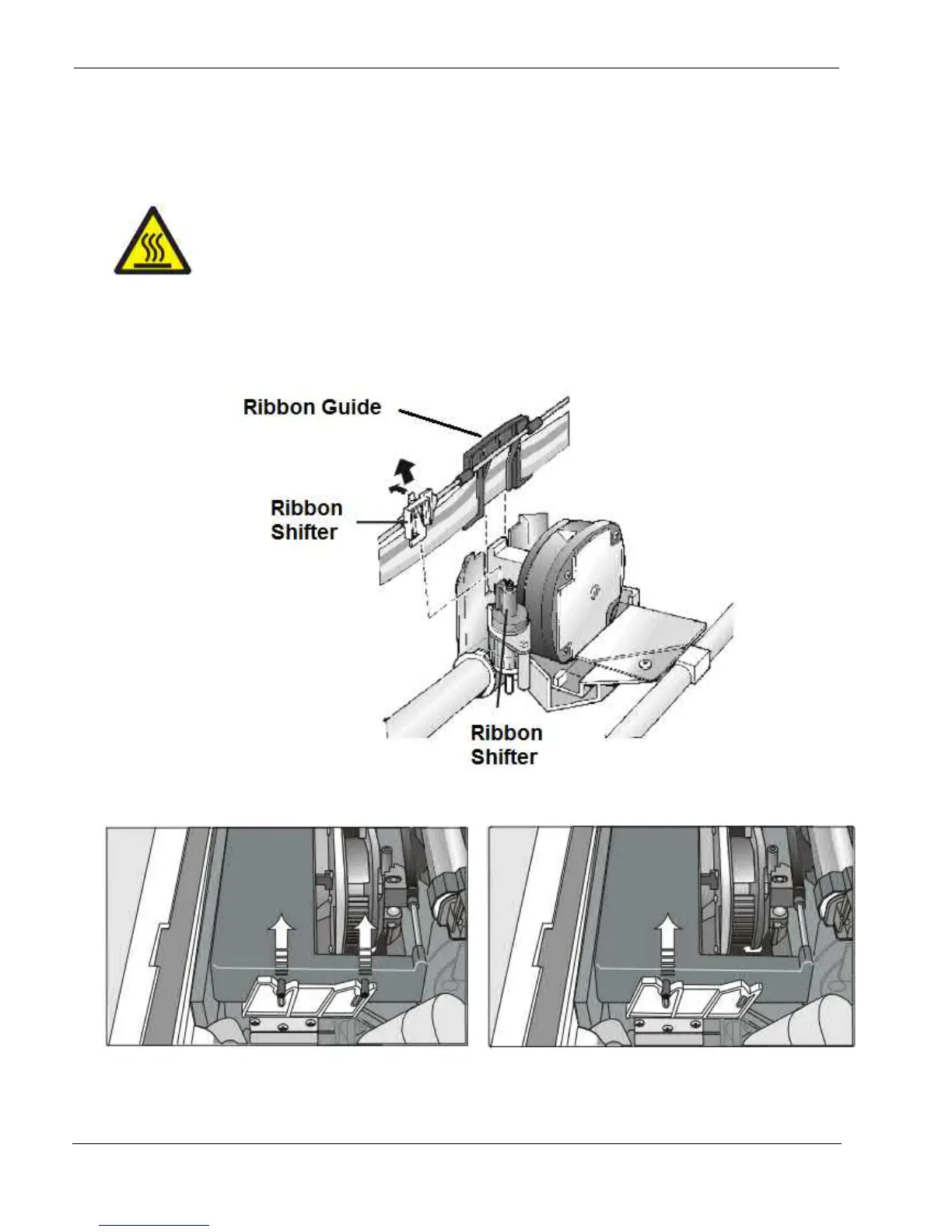 Ribbon Guide

Ribbon Shifter

Ribbon Shifter