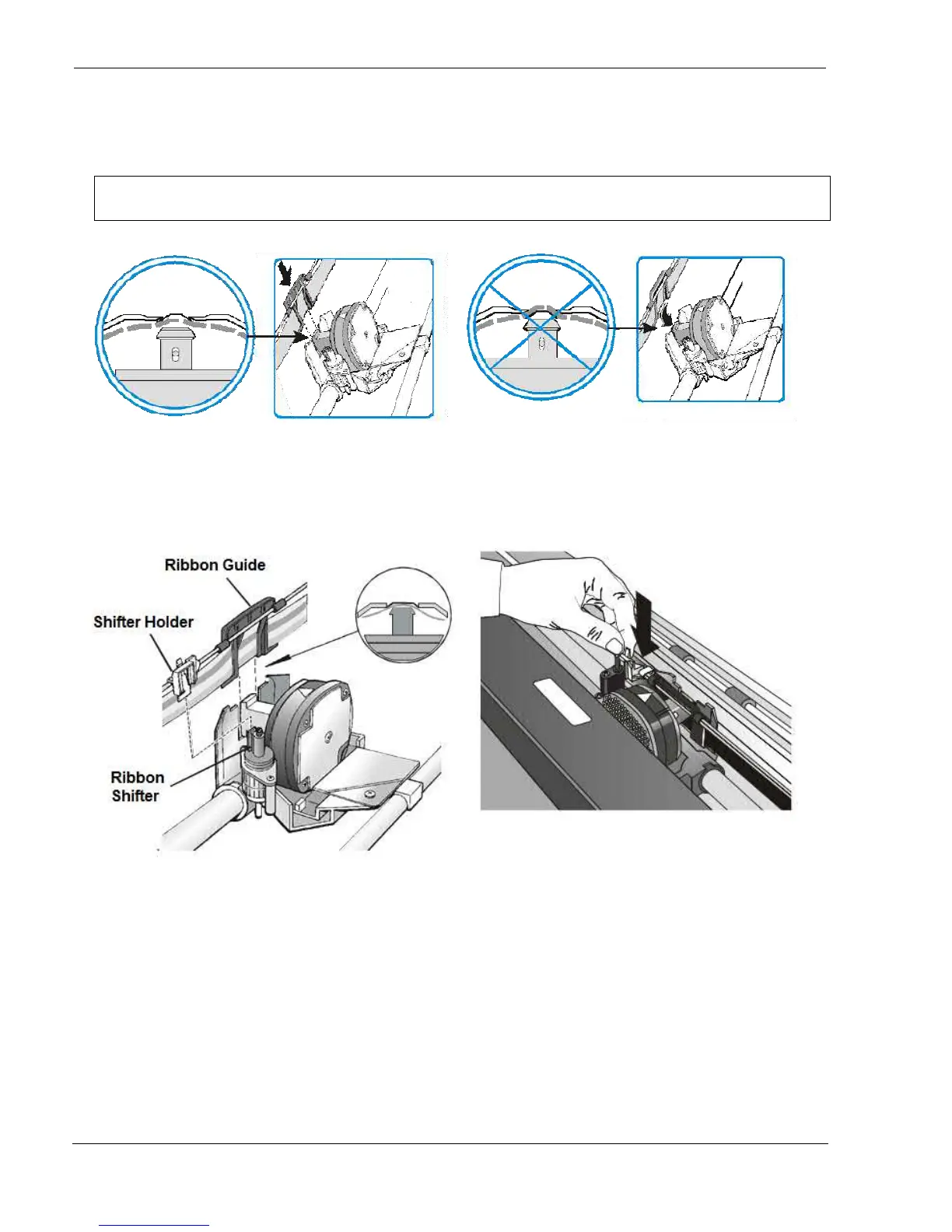 Ribbon Guide

Shifter Holder

Ribbon Shifter