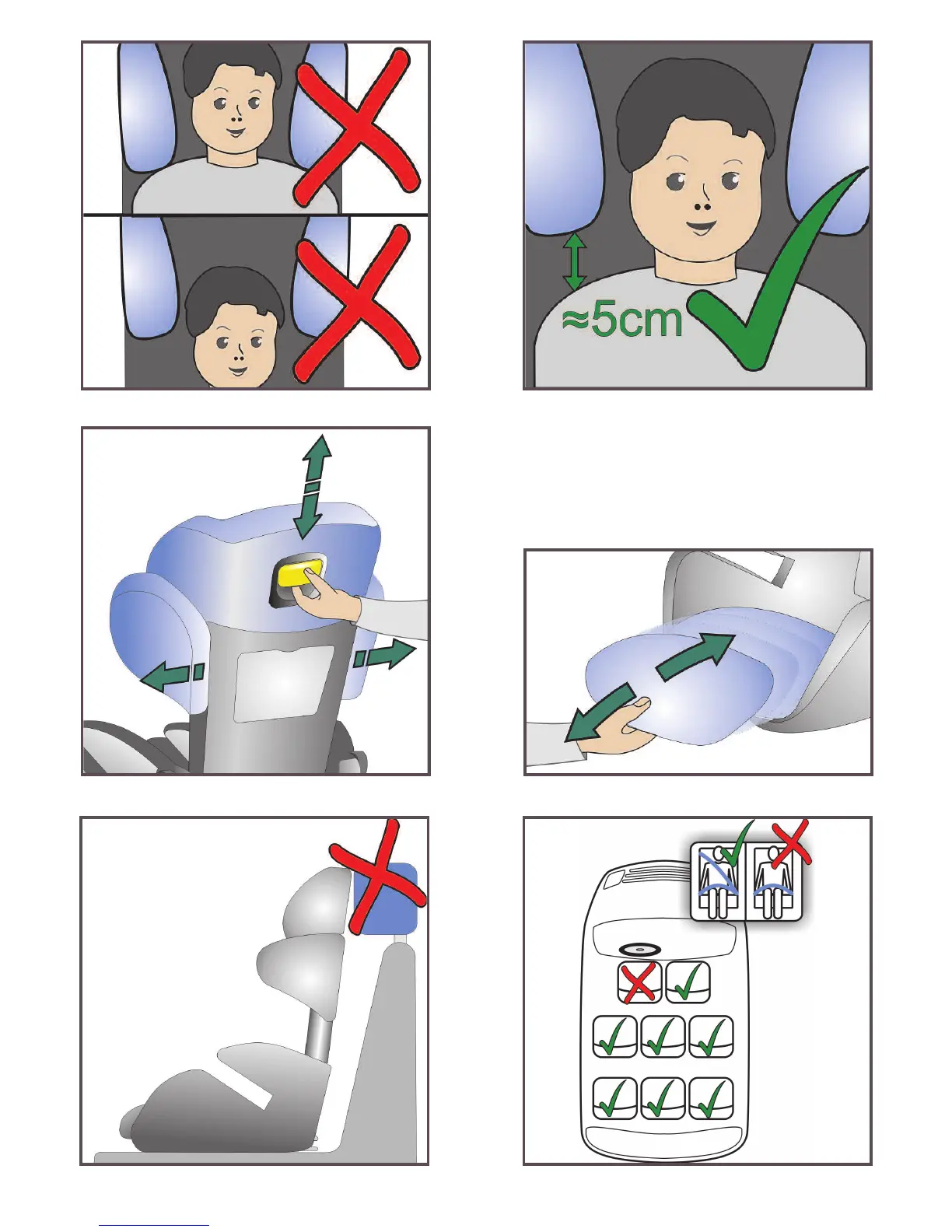 ≈5cm