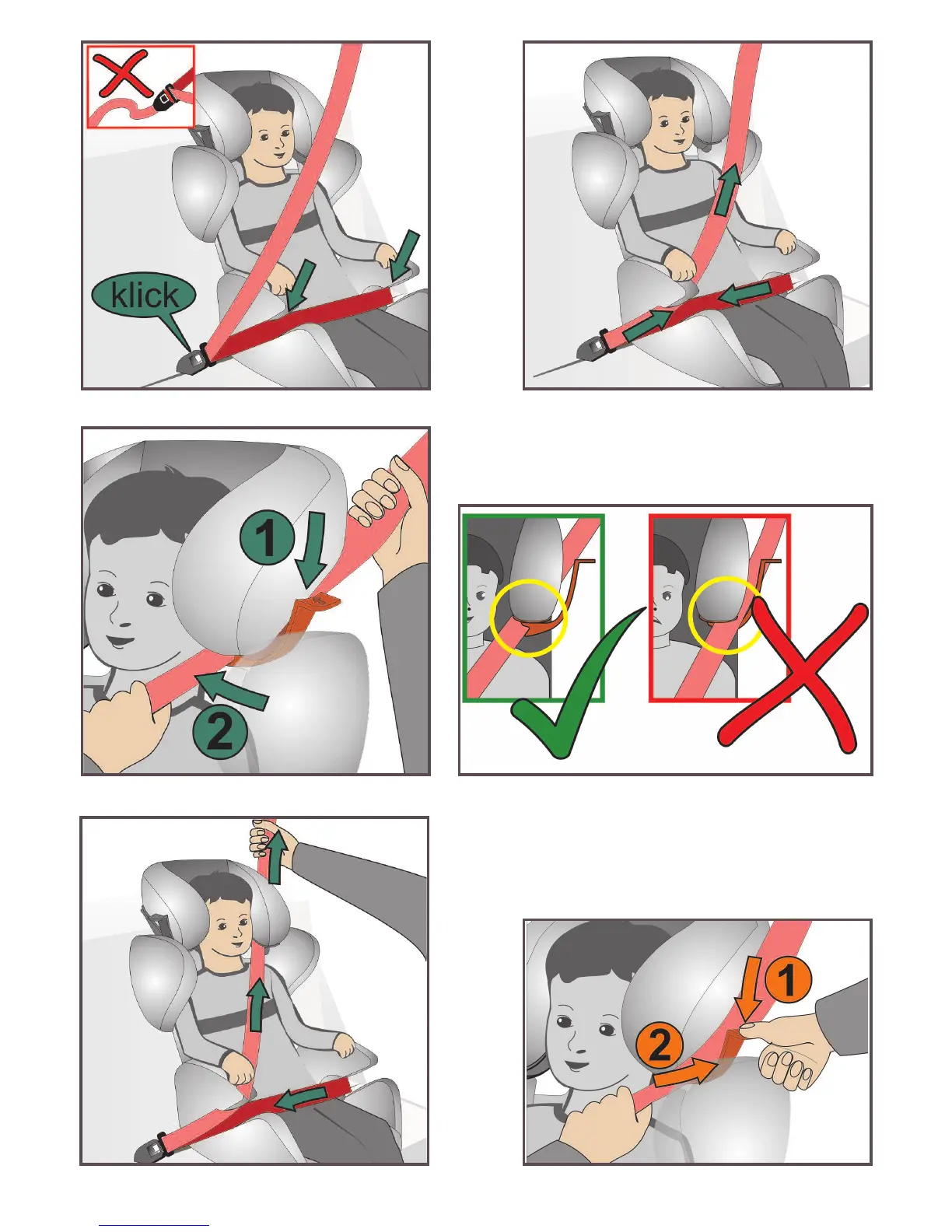 klick

1

2

1

2