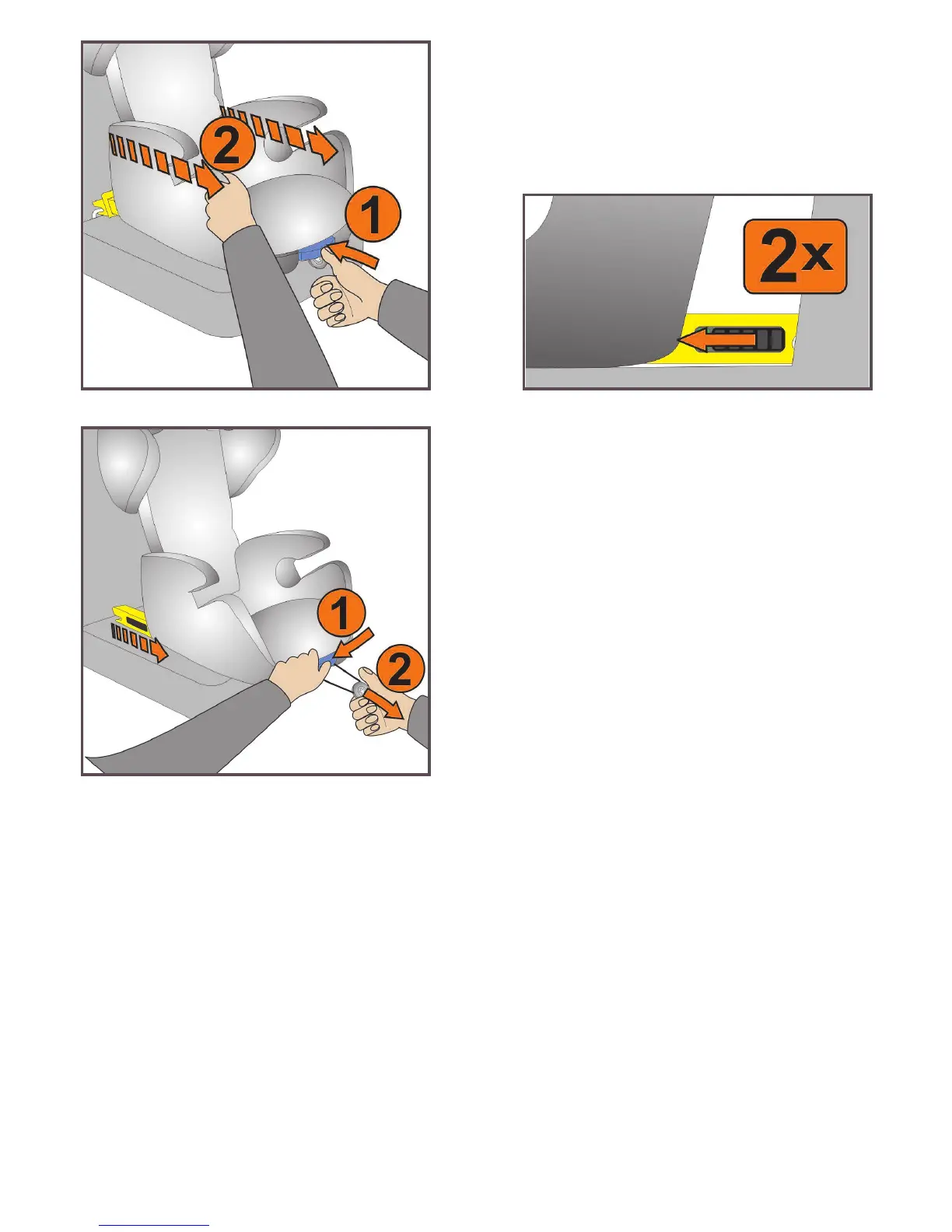 2
1
2x
1
2