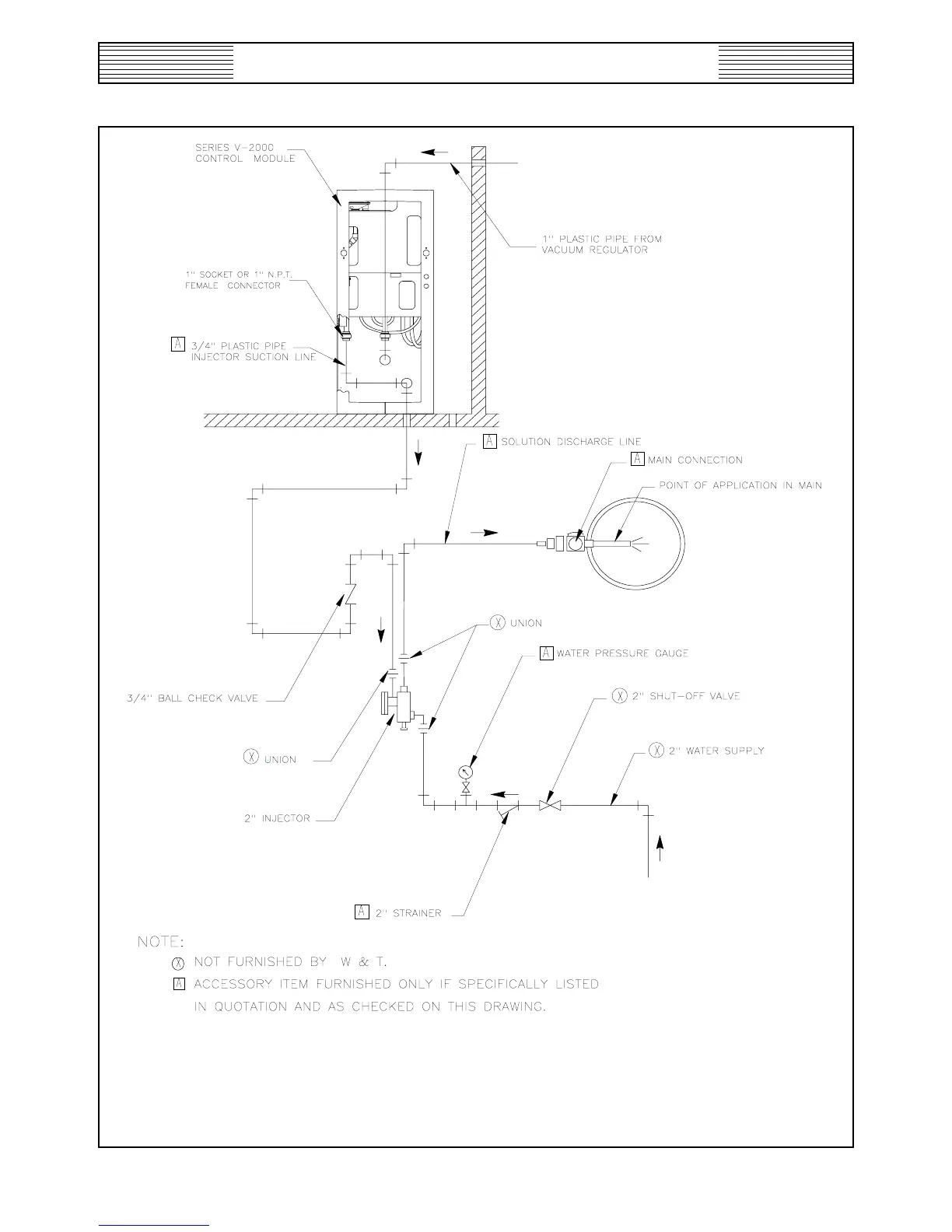 SERIES V-2000 CONTROL MODULE

1" PLASTIC PIPE FROM VACUUM REGULATOR

1" SOCKET OR 1" N.P.T. FEMALE CONNECTOR

A 3/4" PLASTIC PIPE INJECTOR SUCTION LINE

A SOLUTION DISCHARGE LINE

A MAIN CONNECTION

POINT OF APPLICATION IN MAIN

X UNION

A WATER PRESSURE GAUGE

3/4" BALL CHECK VALVE

X 2" SHUT-OFF VALVE

X 2" WATER SUPPLY

X UNION

2" INJECTOR

A 2" STRAINER

NOTE:
X NOT FURNISHED BY W & T.
A ACCESSORY ITEM FURNISHED ONLY IF SPECIFICALLY LISTED IN QUOTATION AND AS CHECKED ON THIS DRAWING.