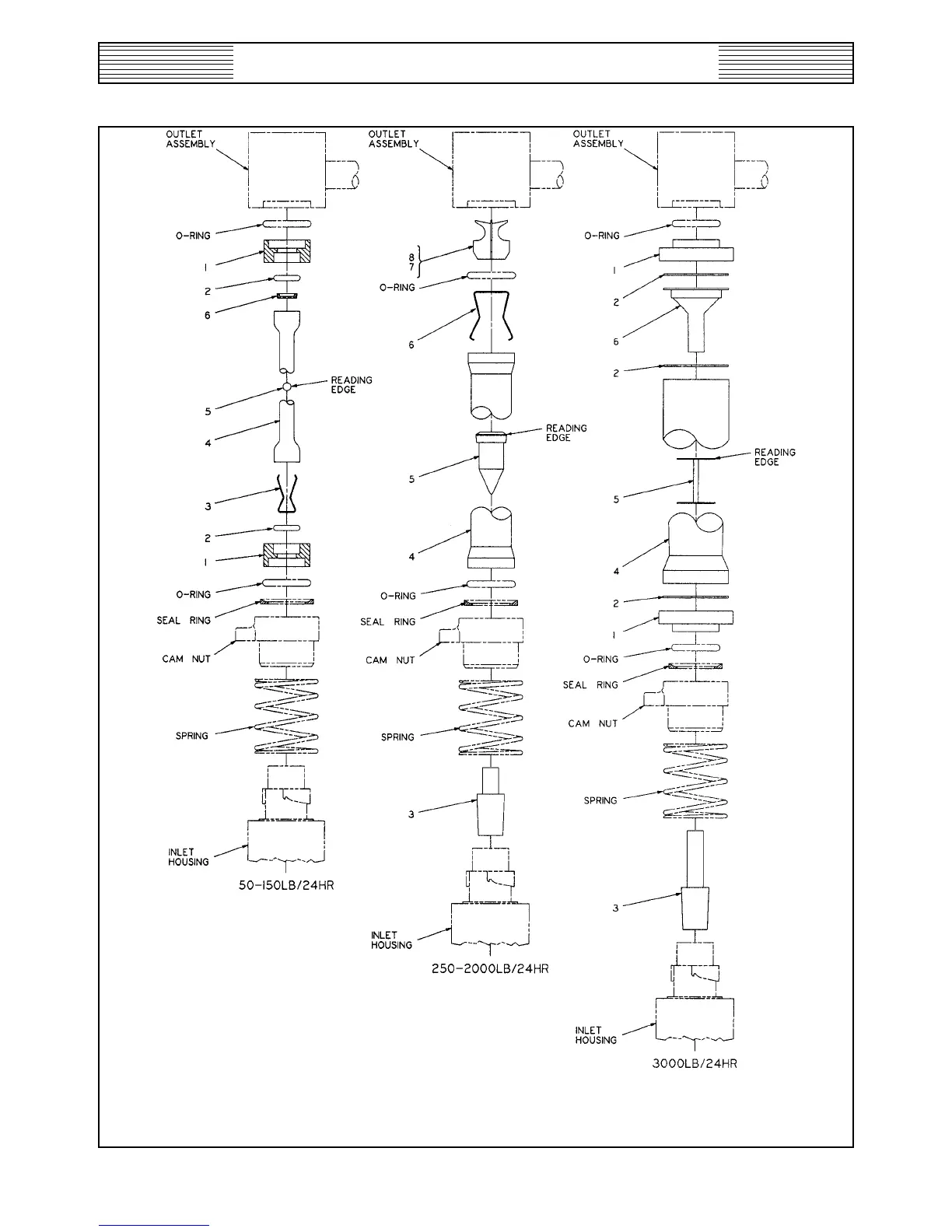 OUTLET ASSEMBLY

O-RING

1

2

6

READING EDGE

5

4

3

2

1

O-RING

SEAL RING

CAM NUT

SPRING

INLET HOUSING

50-150LB/24HR

OUTLET ASSEMBLY

8
7

O-RING

6

READING EDGE

5

4

O-RING

SEAL RING

CAM NUT

SPRING

3

INLET HOUSING

250-2000LB/24HR

OUTLET ASSEMBLY

O-RING

1

2

6

2

READING EDGE

5

4

2

1

O-RING

SEAL RING

CAM NUT

SPRING

3

INLET HOUSING

3000LB/24HR