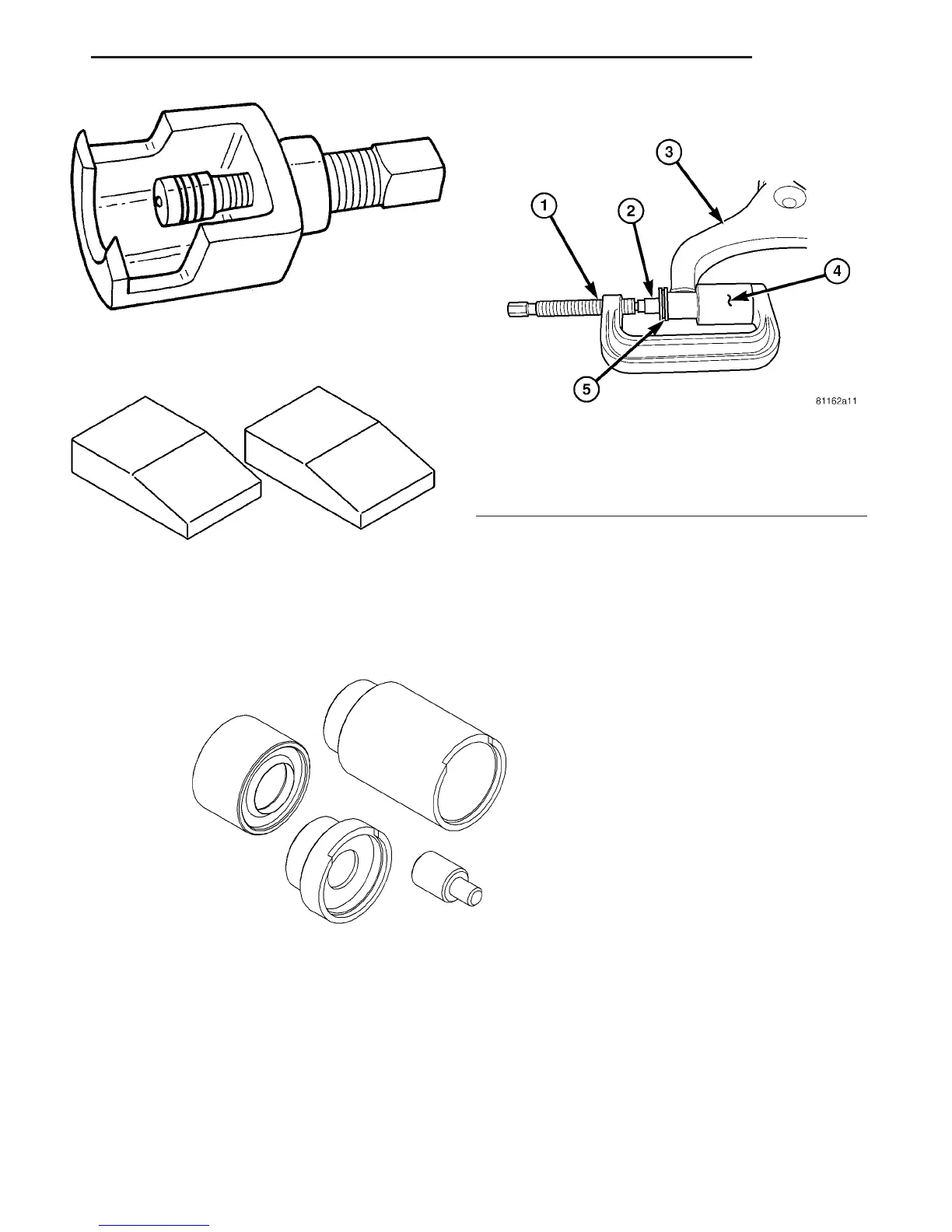 3

1

2

4

5

81162a11