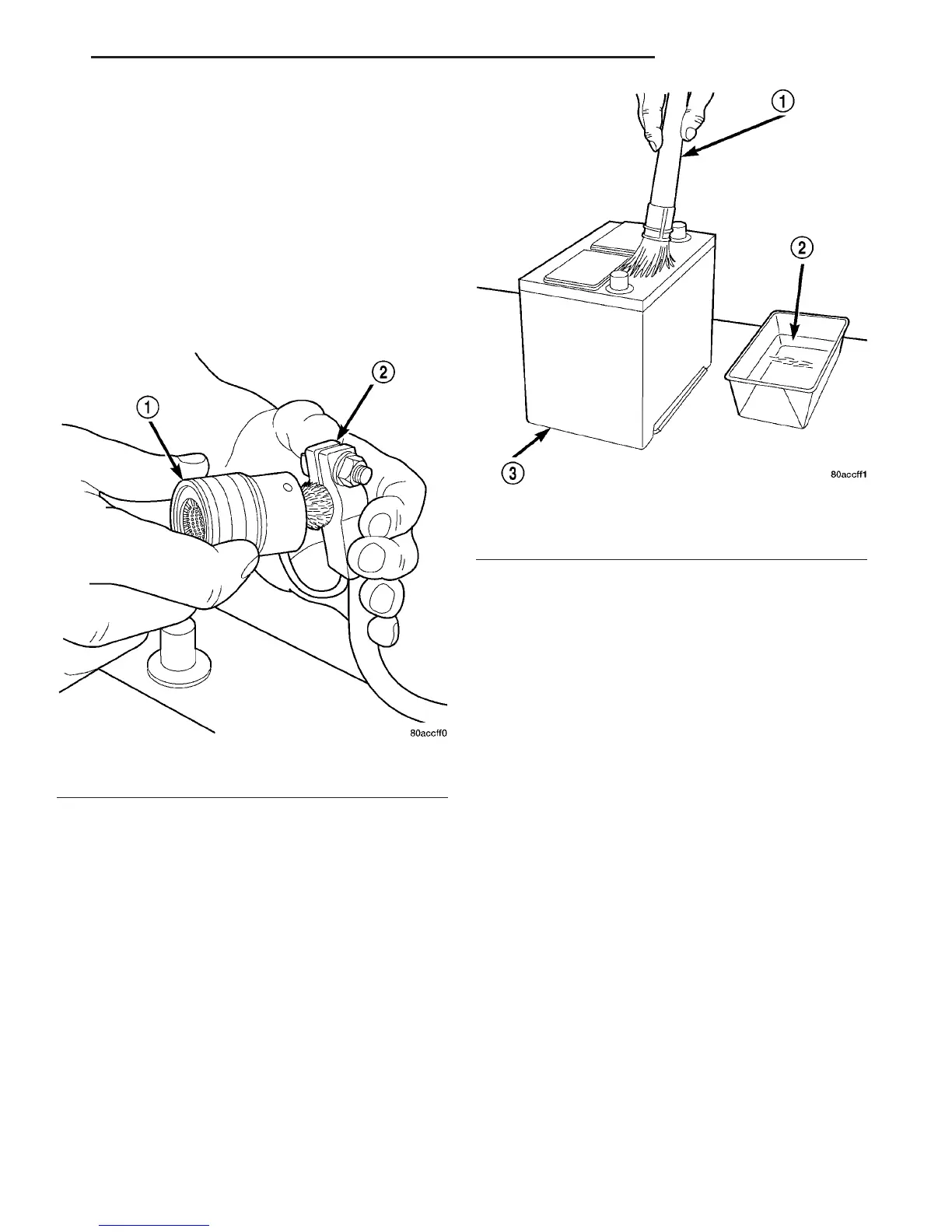 1

2

80accff0

1

2

3

80accff1