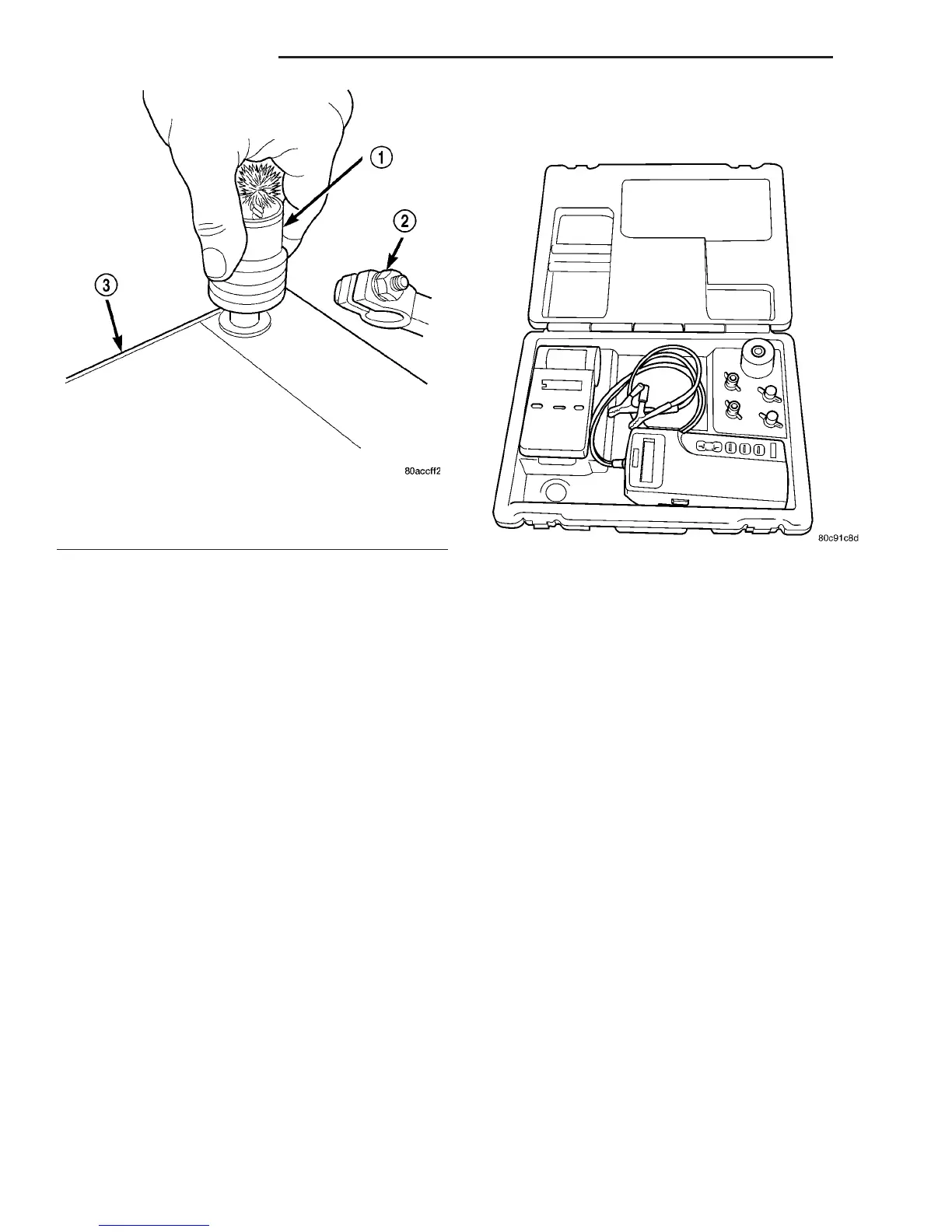 1

2

3

80accff2

80c91c8d