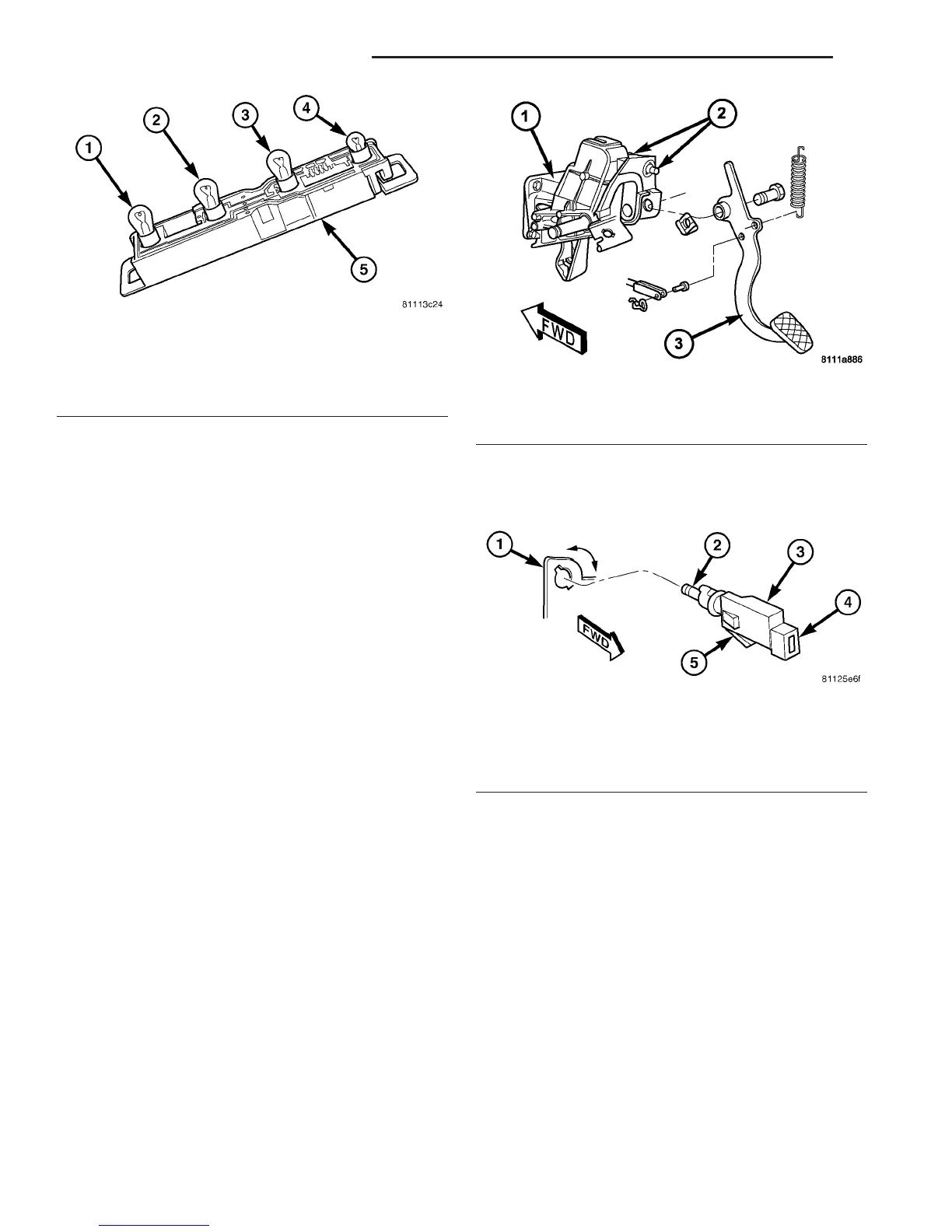 1
2
3
4
5
81113c24

1
2
3
FWD
8111a886

1
2
3
4
5
FWD
81125e6f