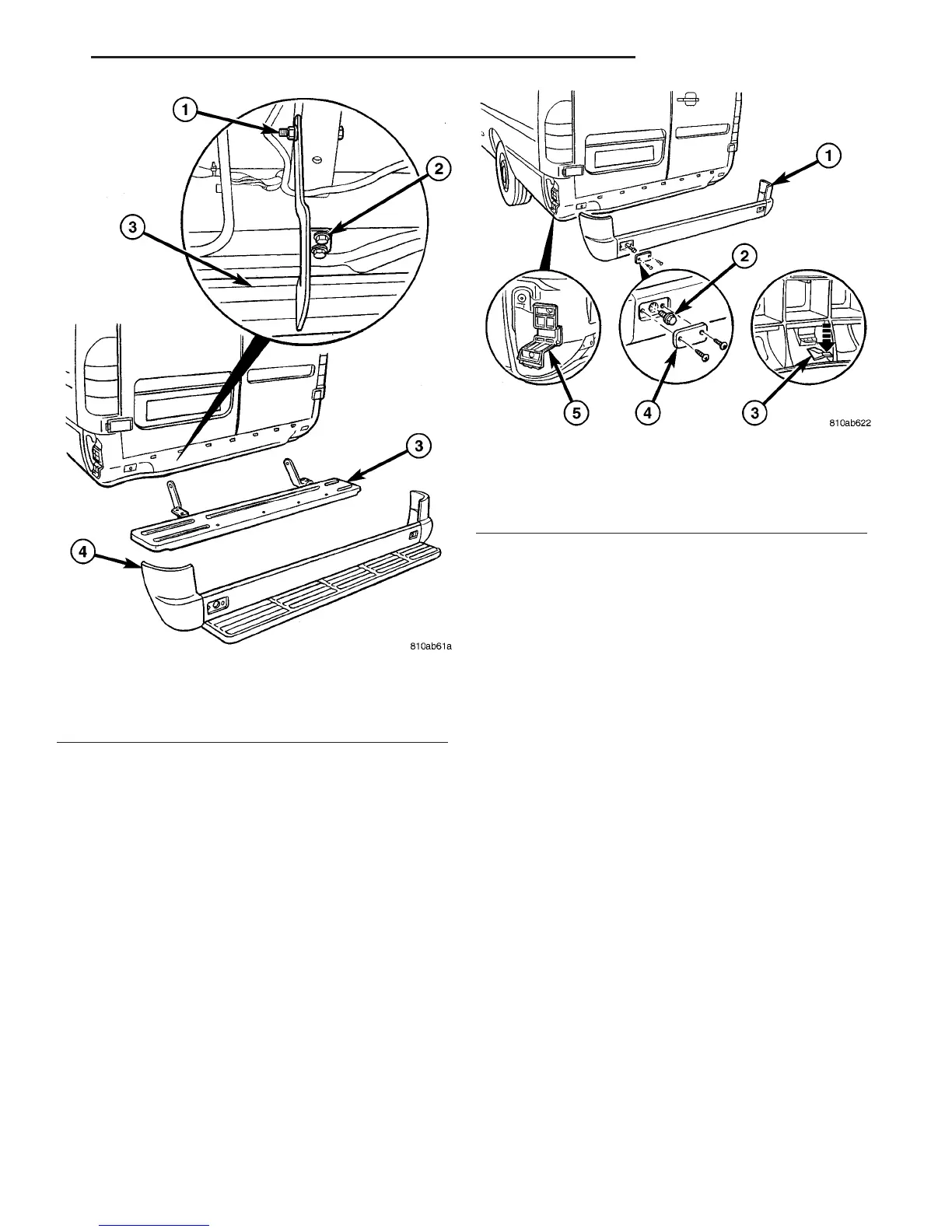 1

2

3

3

4

810ab61a

1

2

5

4

3

810ab622