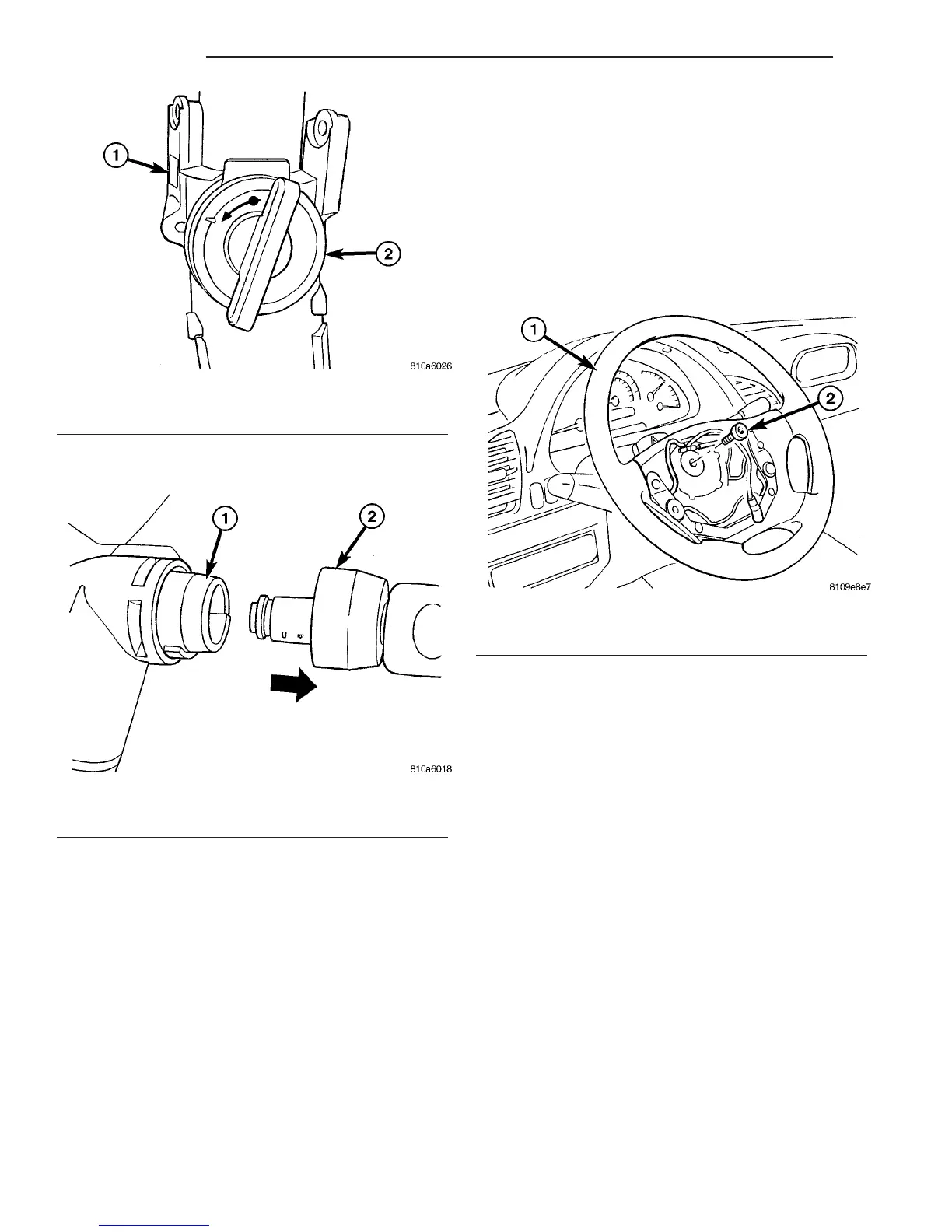 1

2

810a6026

1

2

810a6018

1

2

8109e8e7