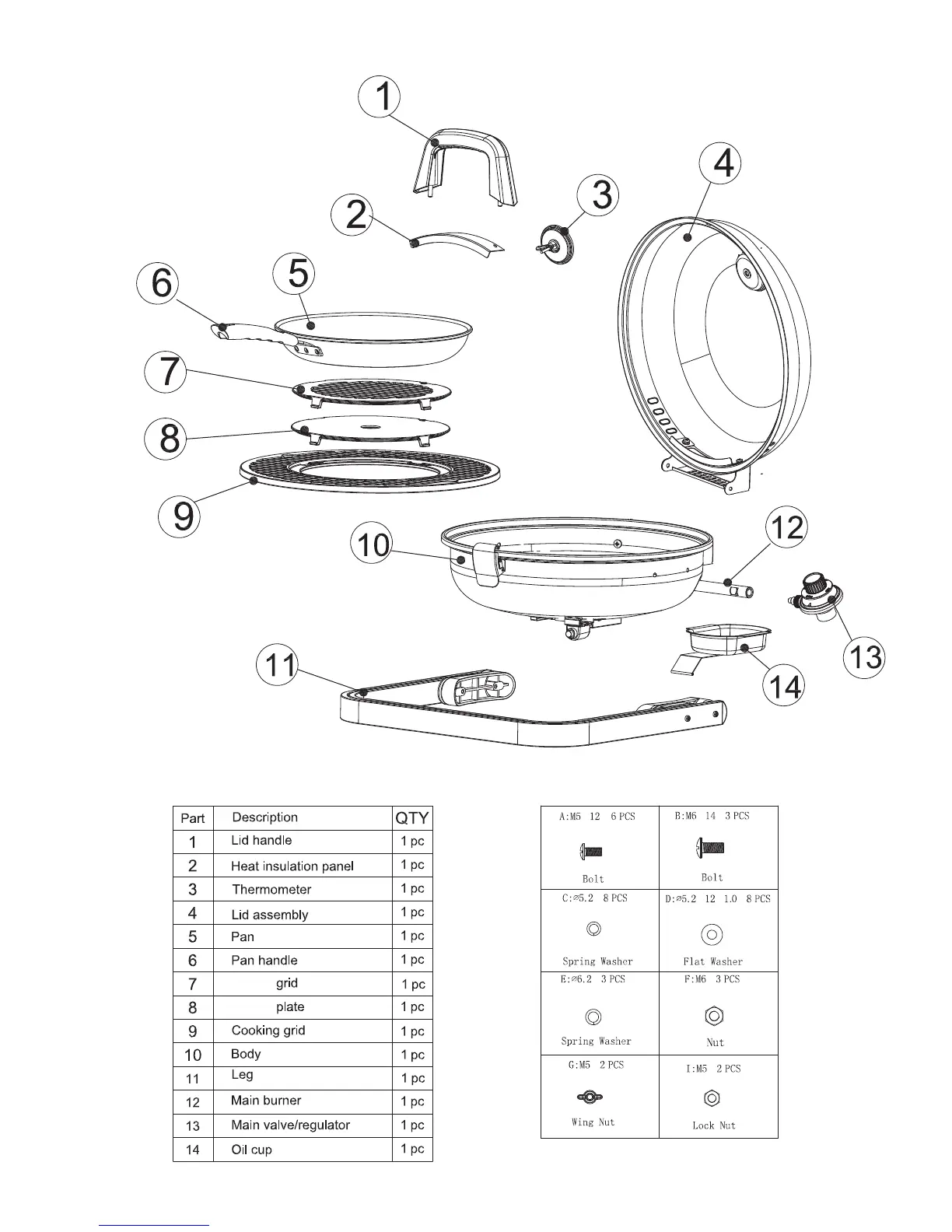 1
2
3
4
5
6
7
8
9
10
11
12
13
14

| Part | Description | QTY |
|---|---|---|
| 1 | Lid handle | 1 pc |
| 2 | Heat insulation panel | 1 pc |
| 3 | Thermometer | 1 pc |
| 4 | Lid assembly | 1 pc |
| 5 | Pan | 1 pc |
| 6 | Pan handle | 1 pc |
| 7 | grid | 1 pc |
| 8 | plate | 1 pc |
| 9 | Cooking grid | 1 pc |
| 10 | Body | 1 pc |
| 11 | Leg | 1 pc |
| 12 | Main burner | 1 pc |
| 13 | Main valve/regulator | 1 pc |
| 14 | Oil cup | 1 pc |

| A:M5 12 6 PCS Bolt | B:M6 14 3 PCS Bolt |
|---|---|
| C:⌀5.2 8 PCS Spring Washer | D:⌀5.2 12 1.0 8 PCS Flat Washer |
| E:⌀6.2 3 PCS Spring Washer | F:M6 3 PCS Nut |
| G:M5 2 PCS Wing Nut | I:M5 2 PCS Lock Nut |