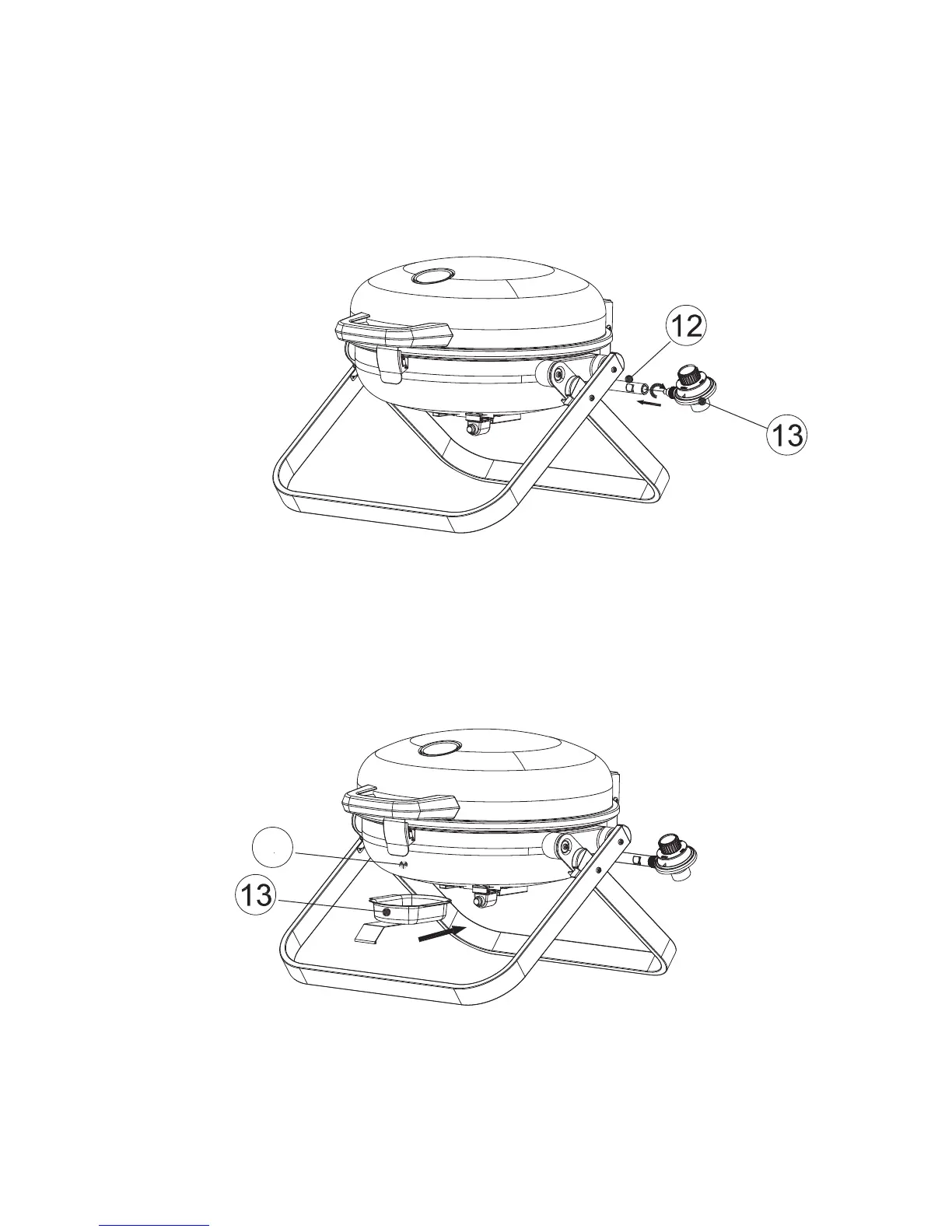 12

13

13