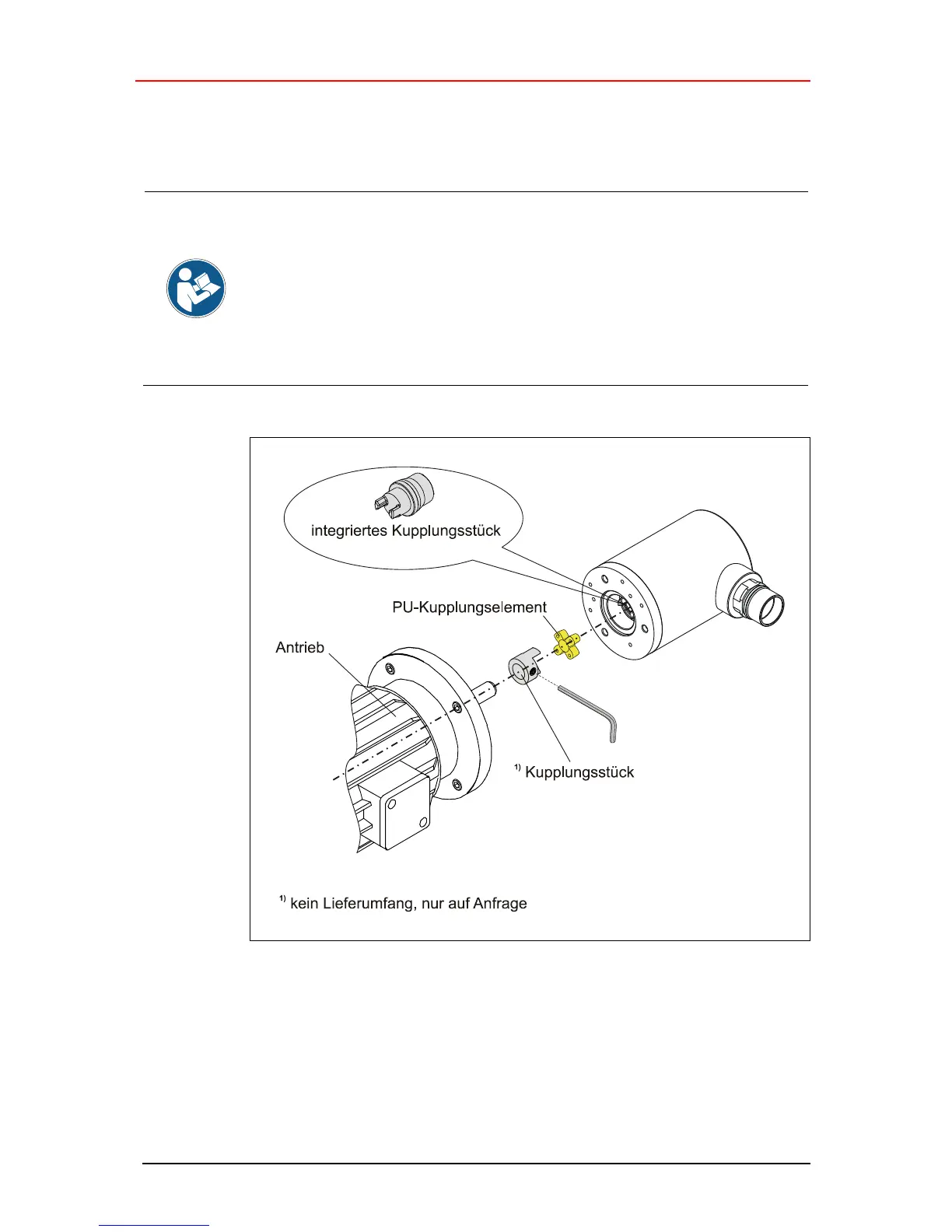 integriertes Kupplungsstück

PU-Kupplungselement

Antrieb

$^{1)}$ Kupplungsstück

$^{1)}$ kein Lieferumfang, nur auf Anfrage