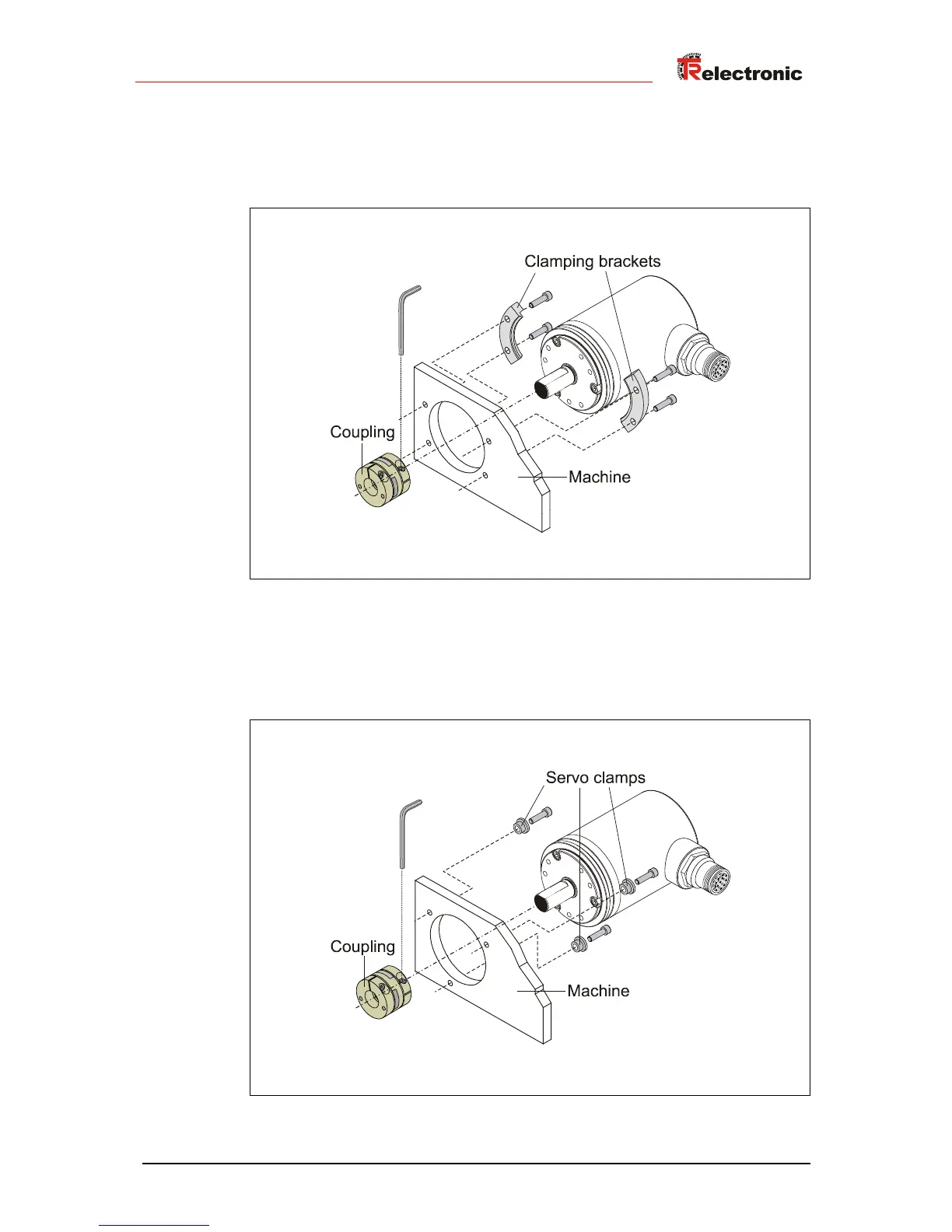 TRelectronic

Clamping brackets

Coupling

Machine

Servo clamps

Coupling

Machine