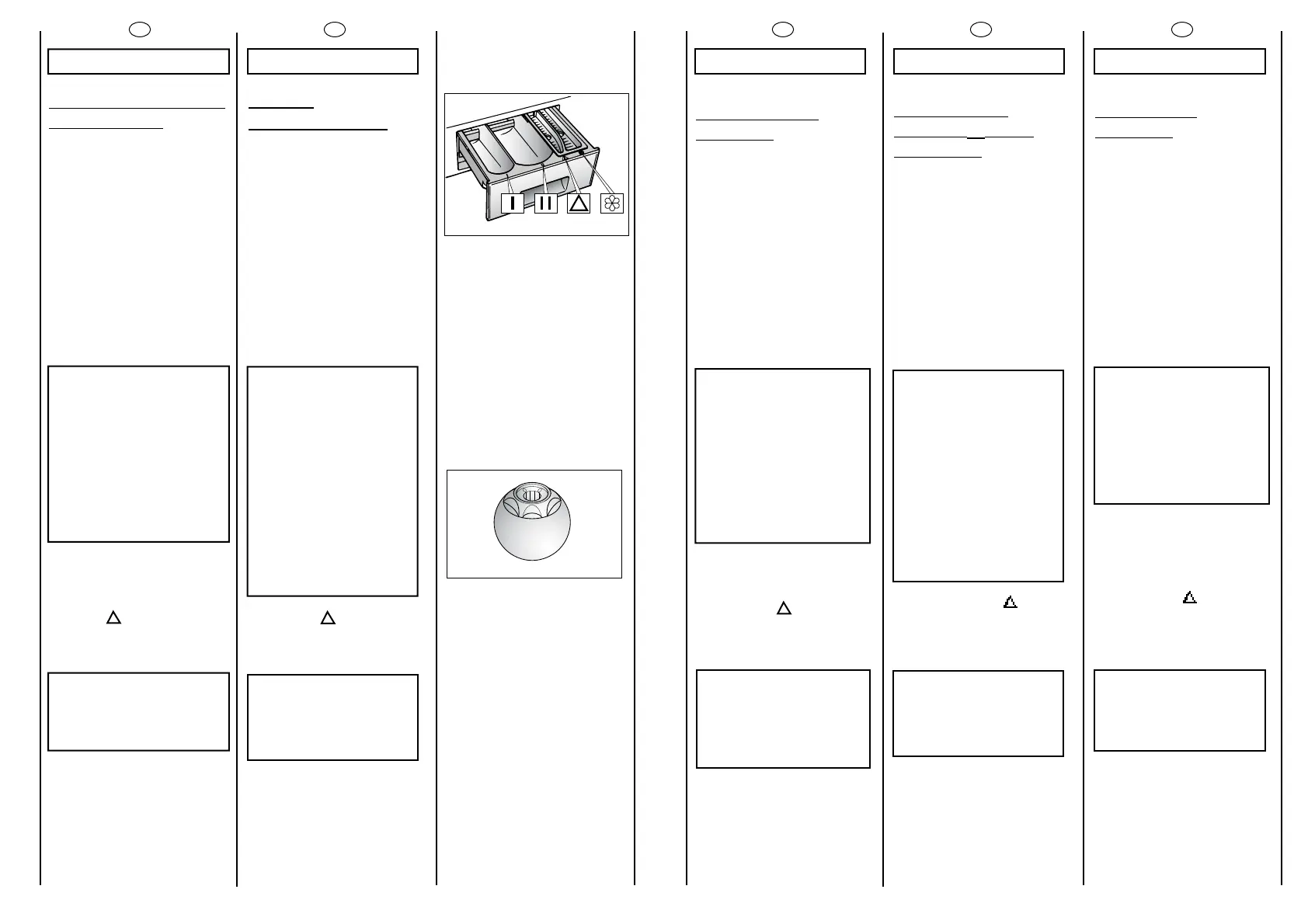 I

II