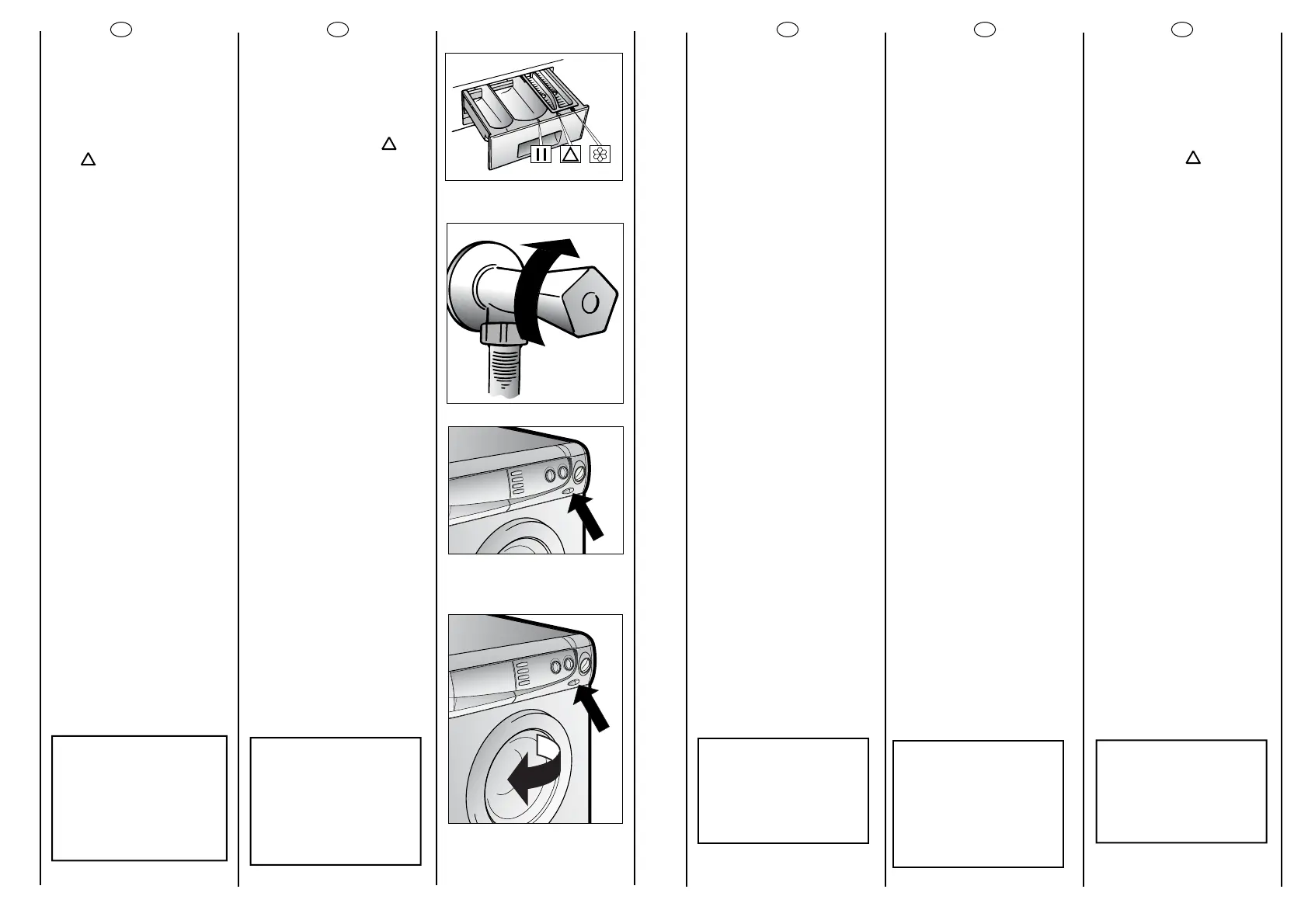 II