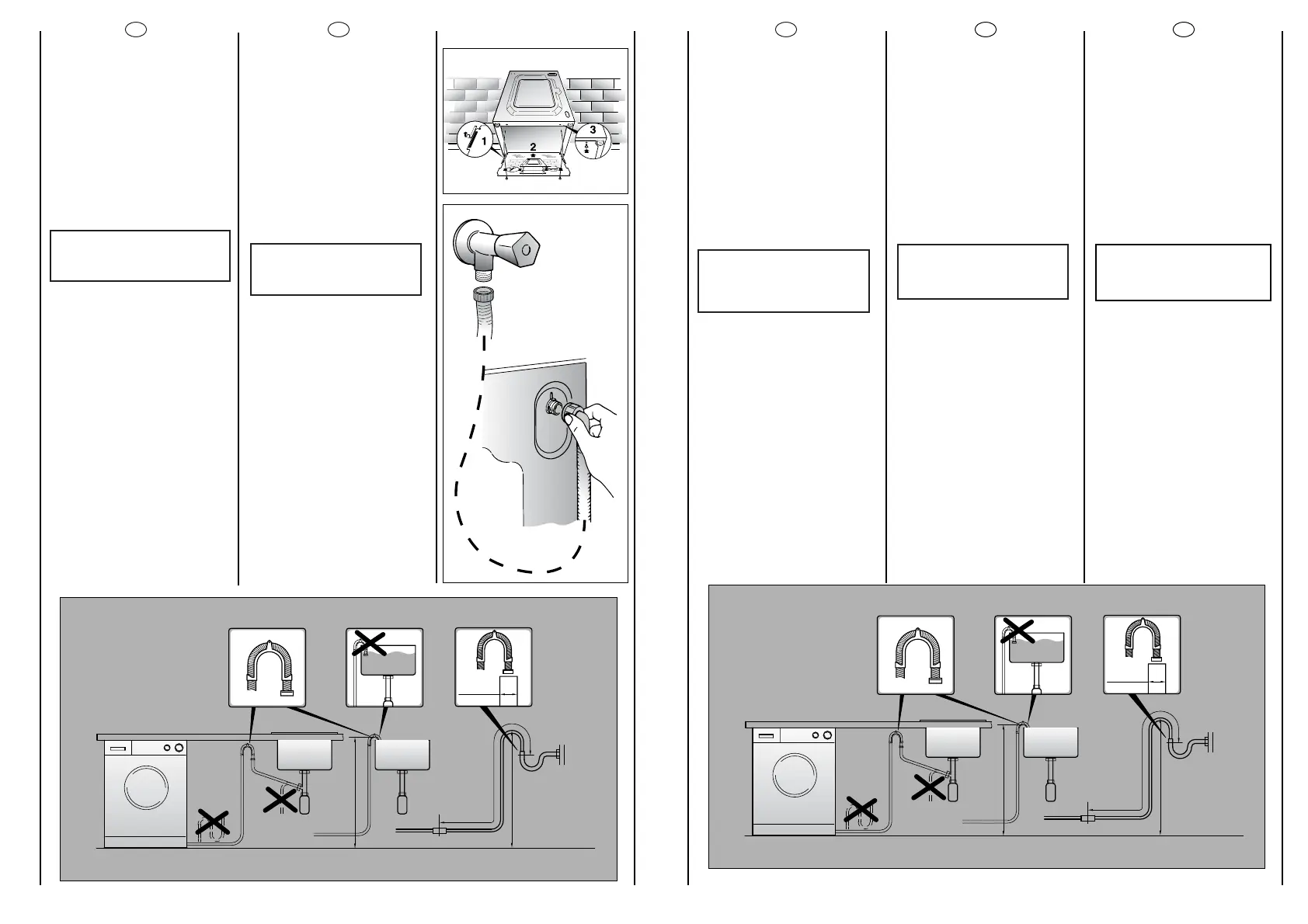 1

2

3