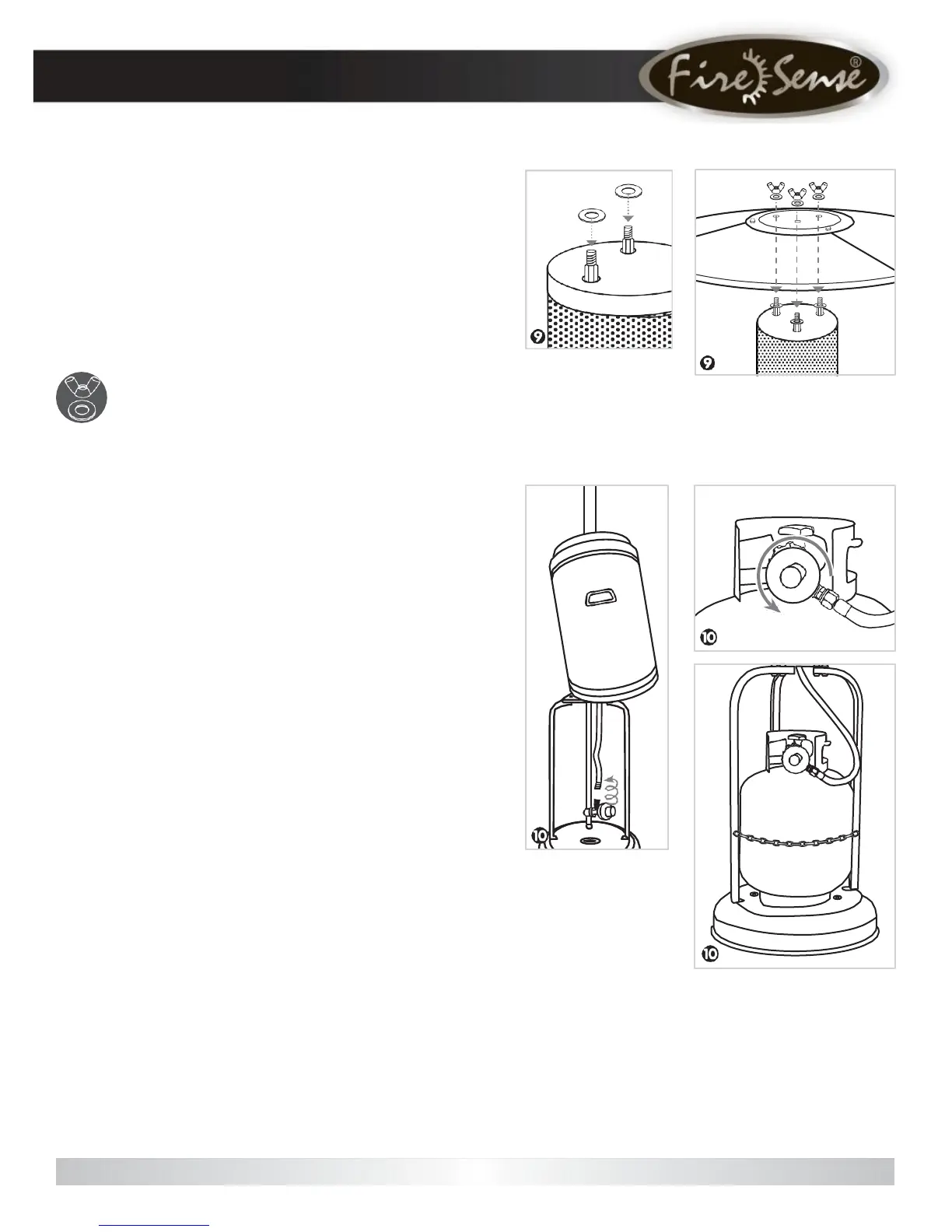 Fire Sense®

9

9

10

10

10