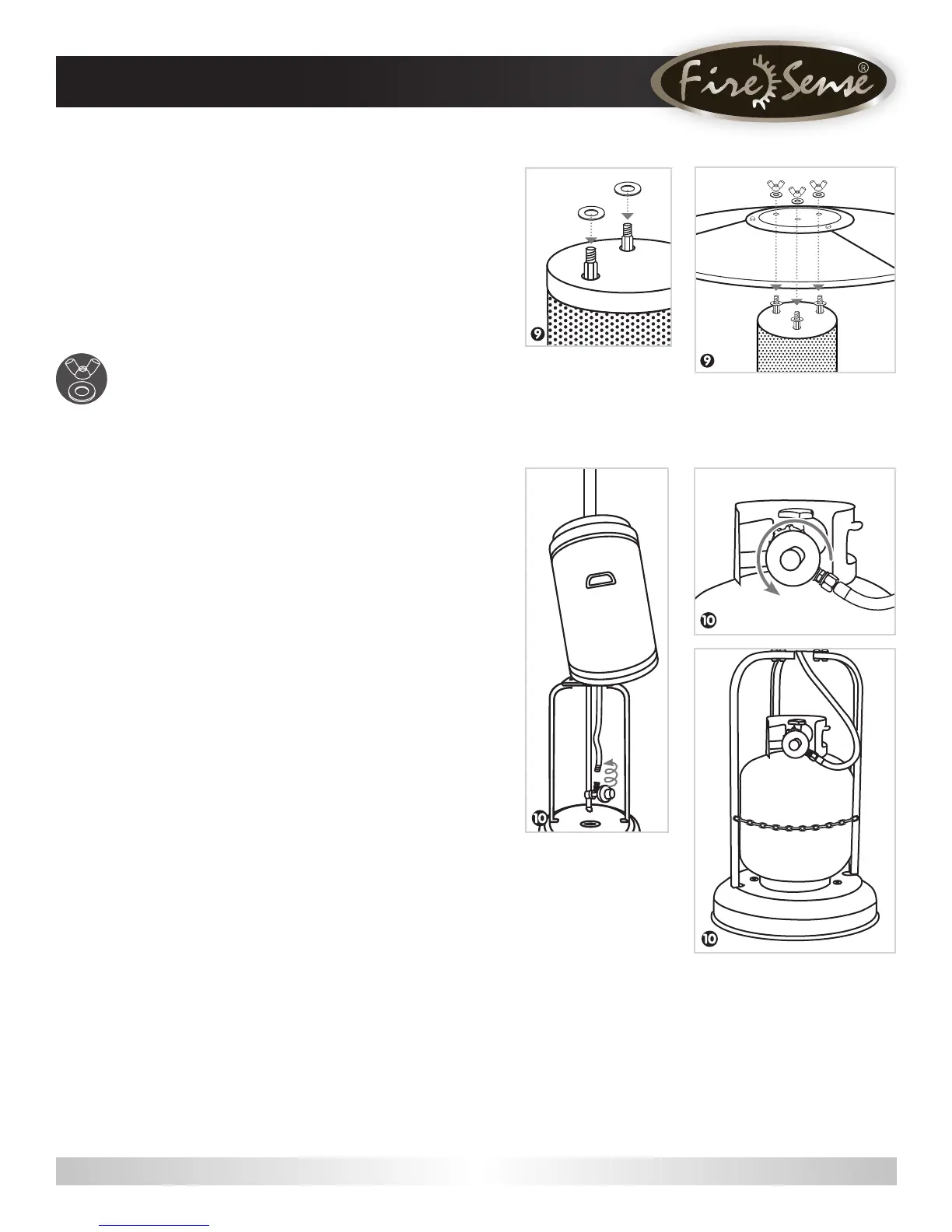 Fire Sense®

9

9

10

10

10