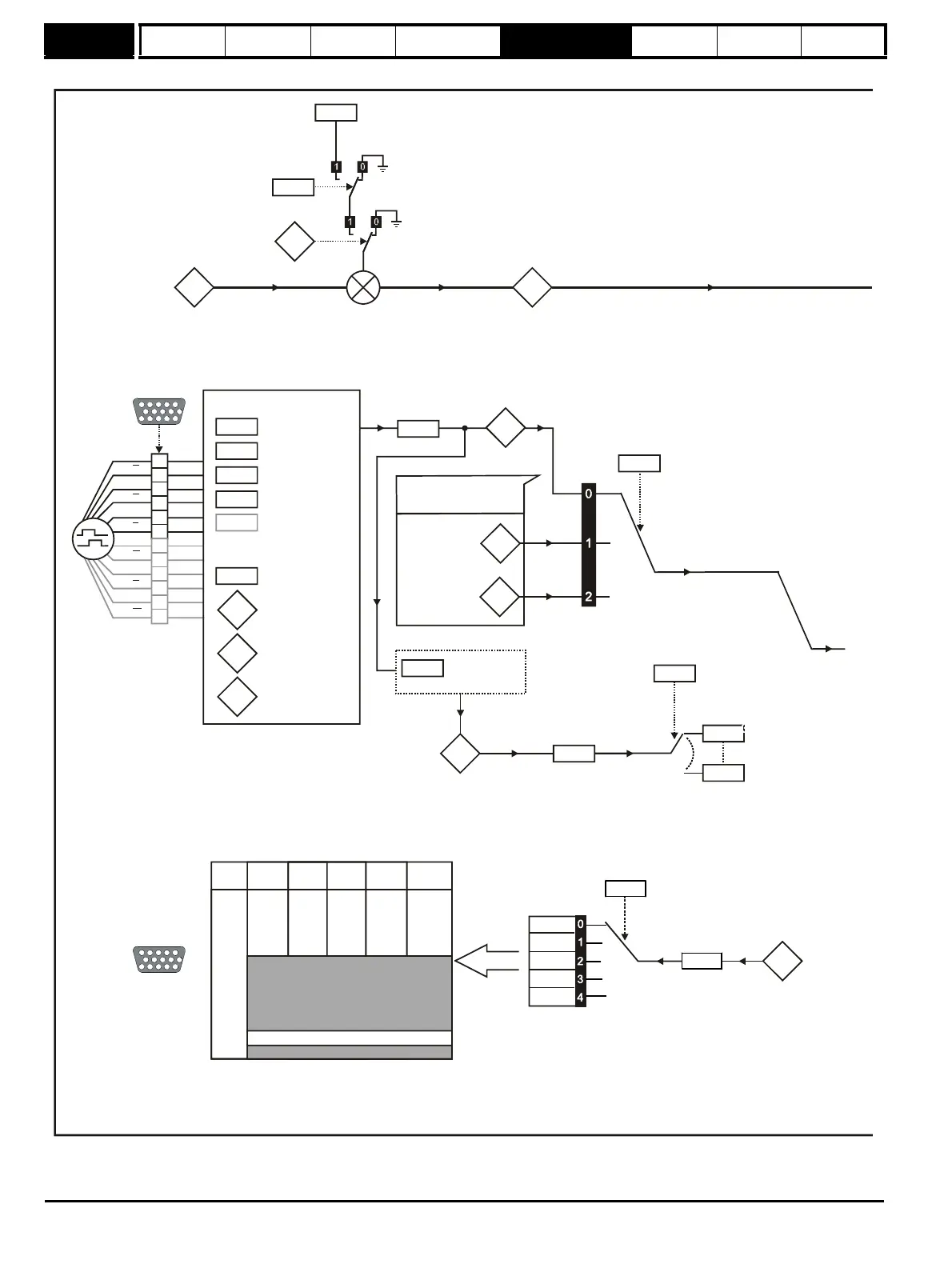 1 0

1 0

0

1

2

0
1
2
3
4