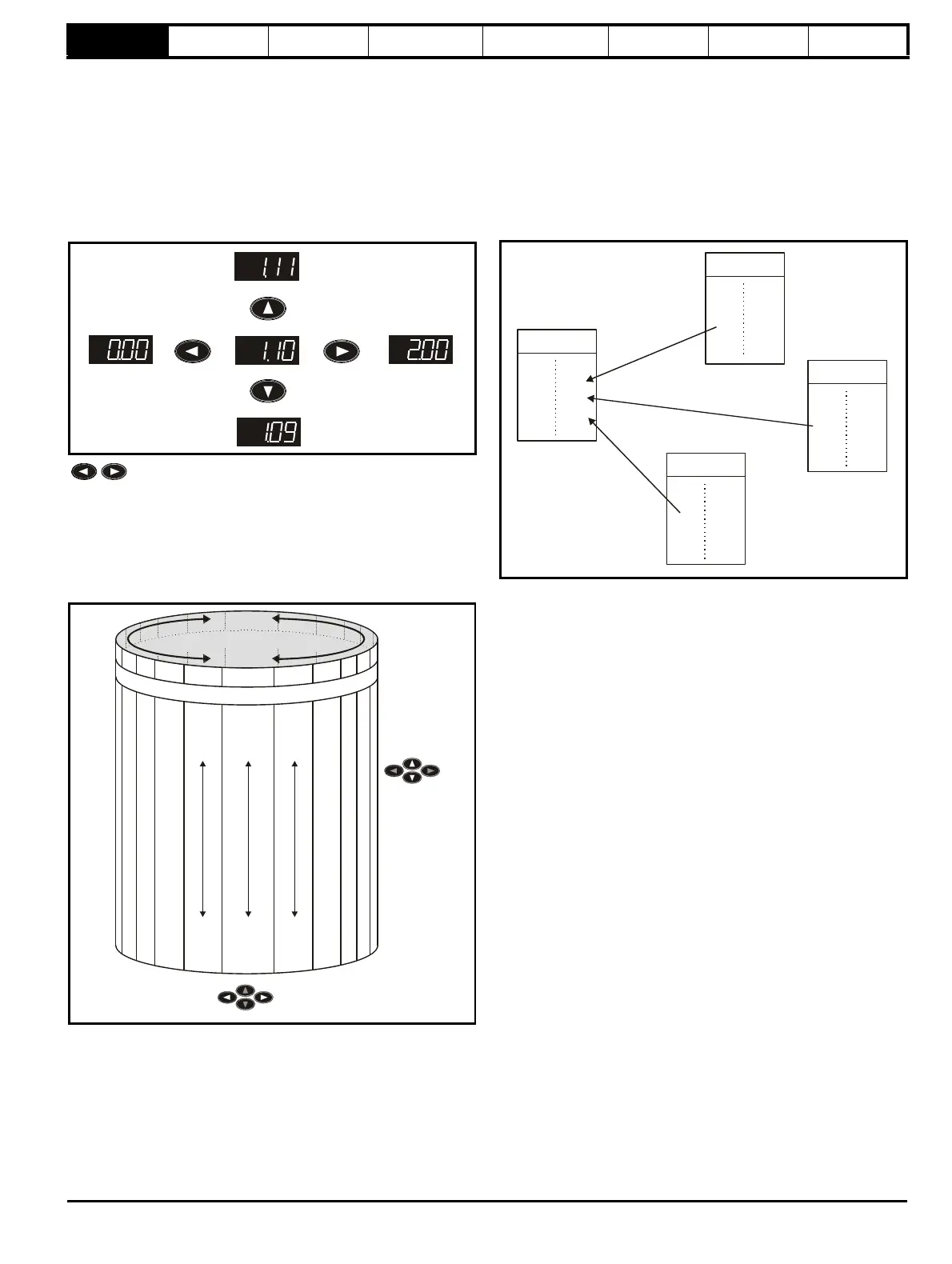 1.11

0.00 1.10 2.00

1.09