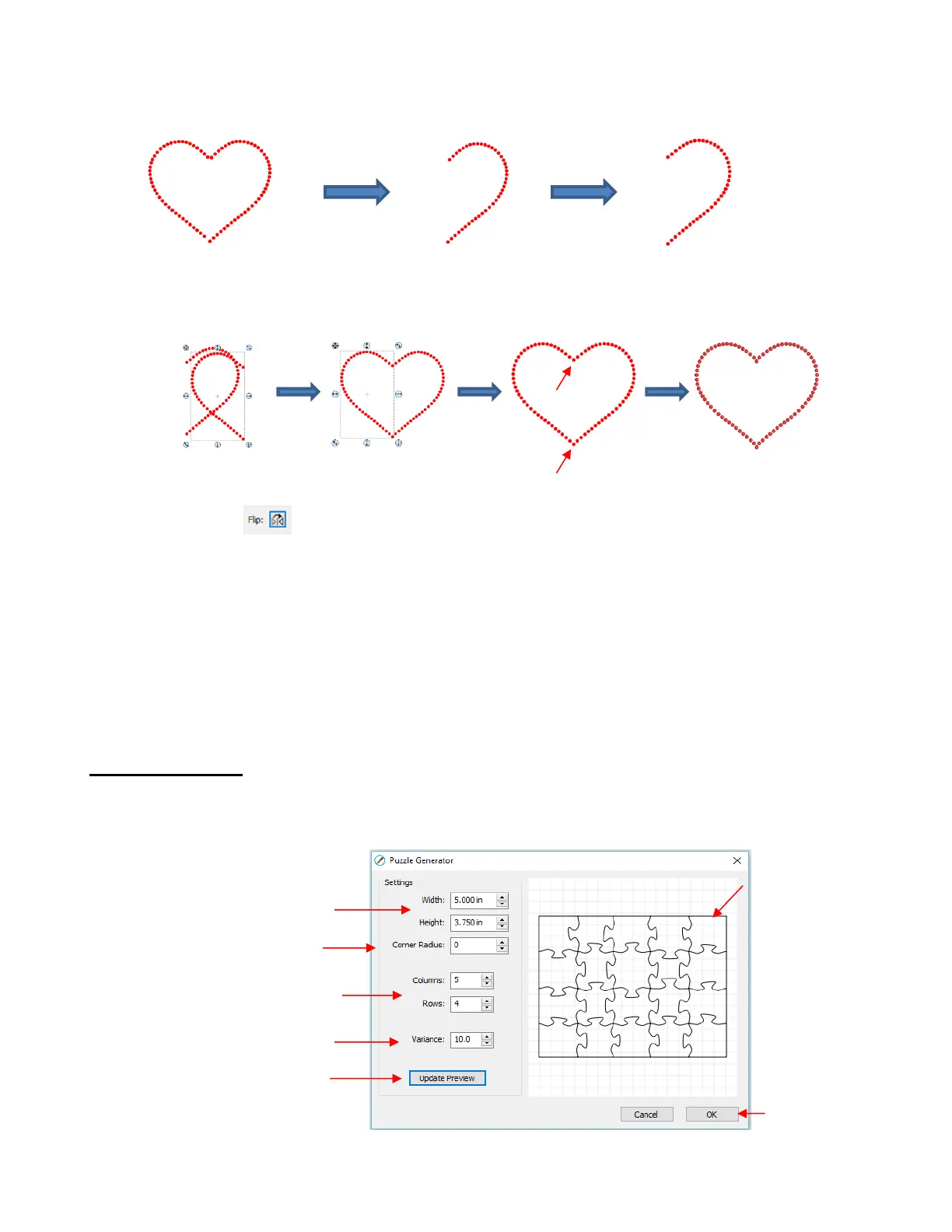 Flip:

Puzzle Generator

Settings

Width: 5.000 in

Height: 3.750 in

Corner Radius: 0

Columns: 5

Rows: 4

Variance: 10.0

Update Preview

Cancel

OK