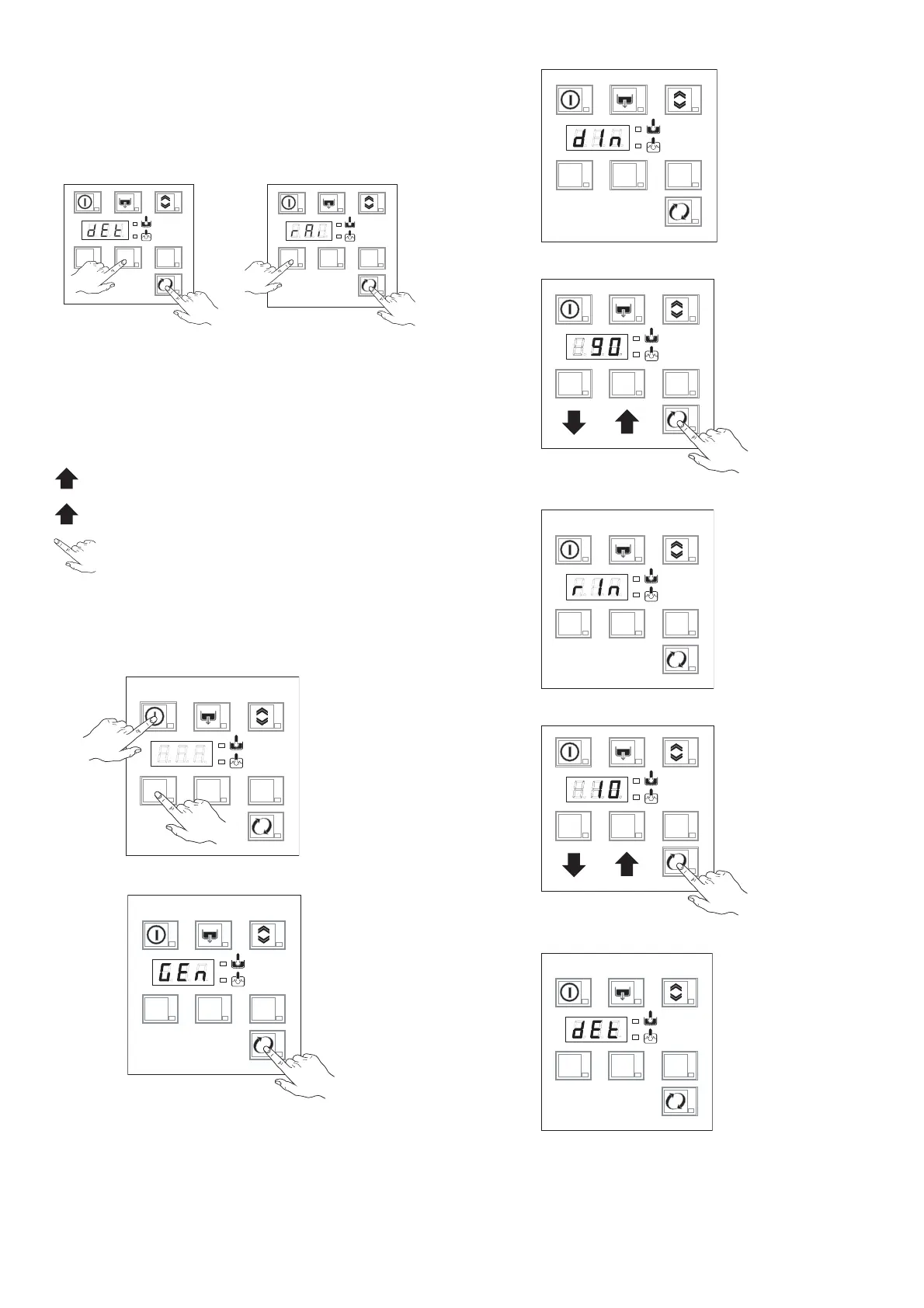 dEt

rAi

GEn

dIn

90

rIn

10

dEt