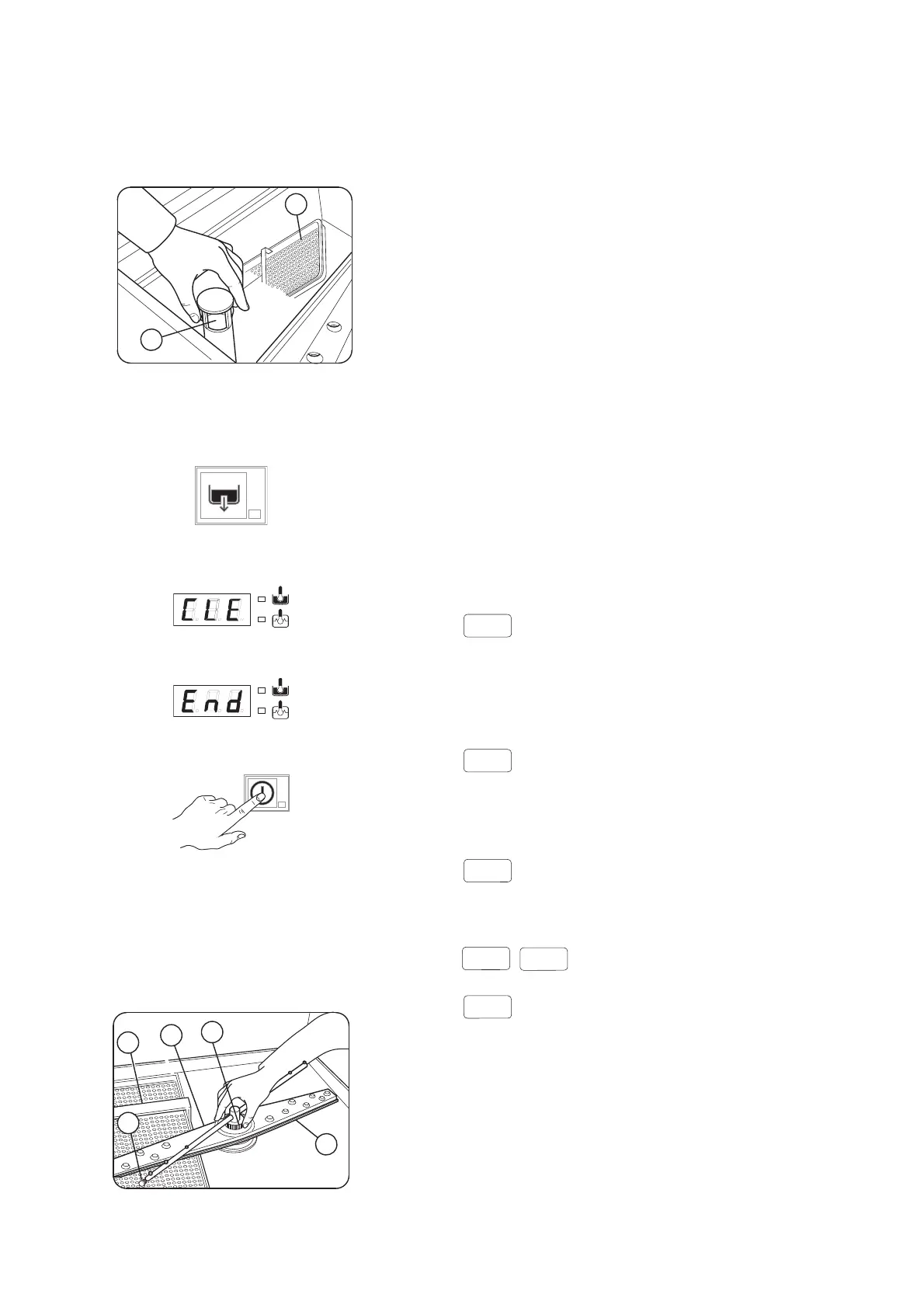 CLE

End