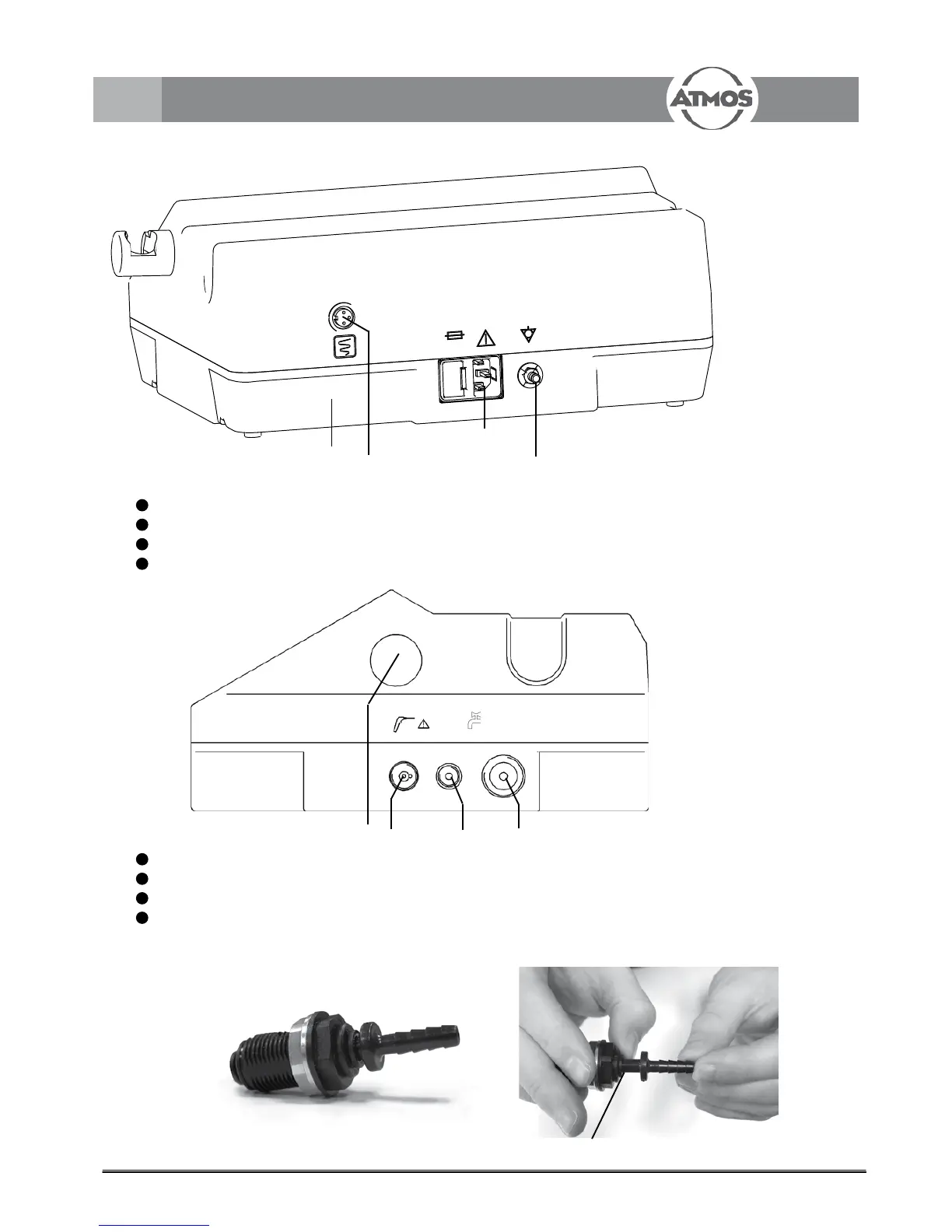 ATMOS