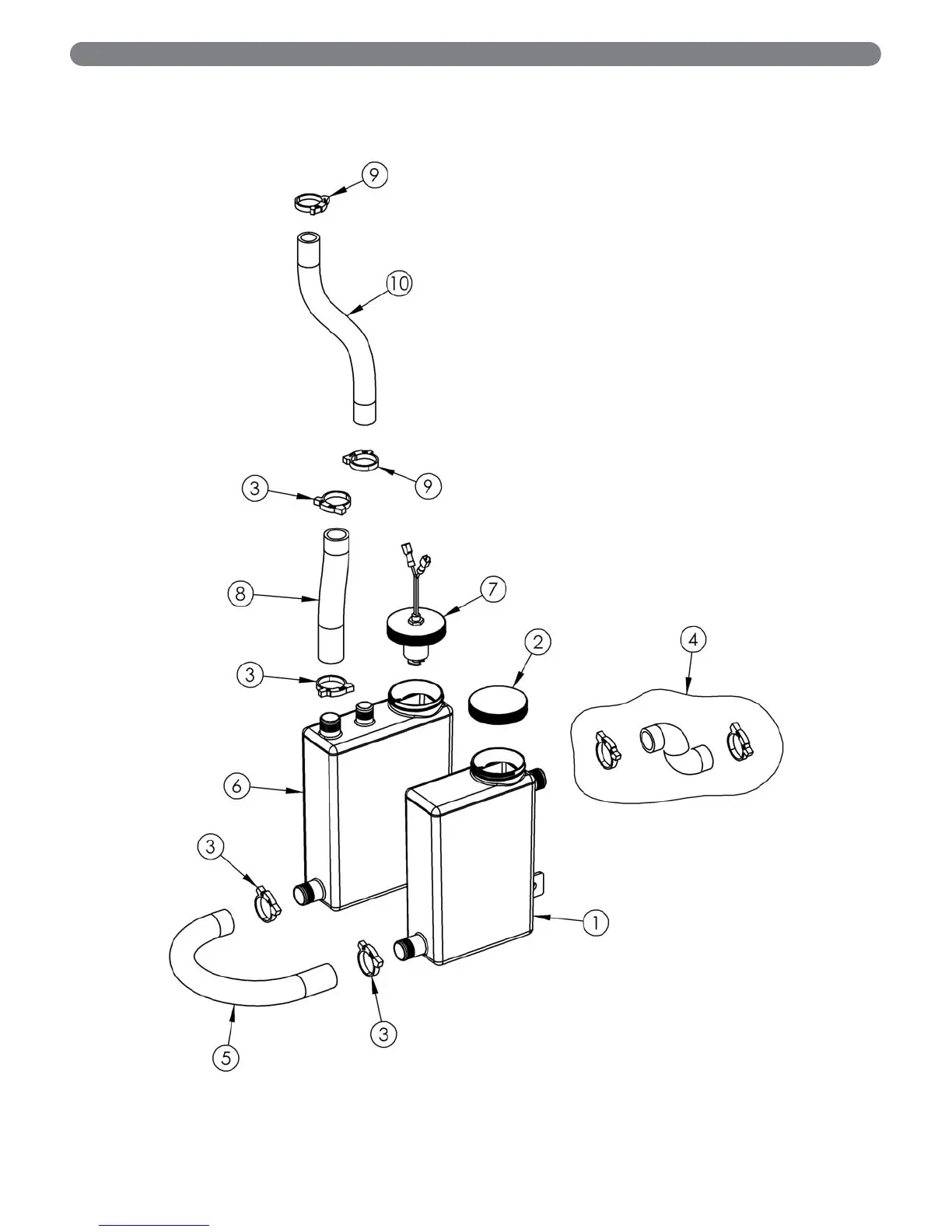 9
10
9
3
8
7
2
4
3
6
3
1
3
5