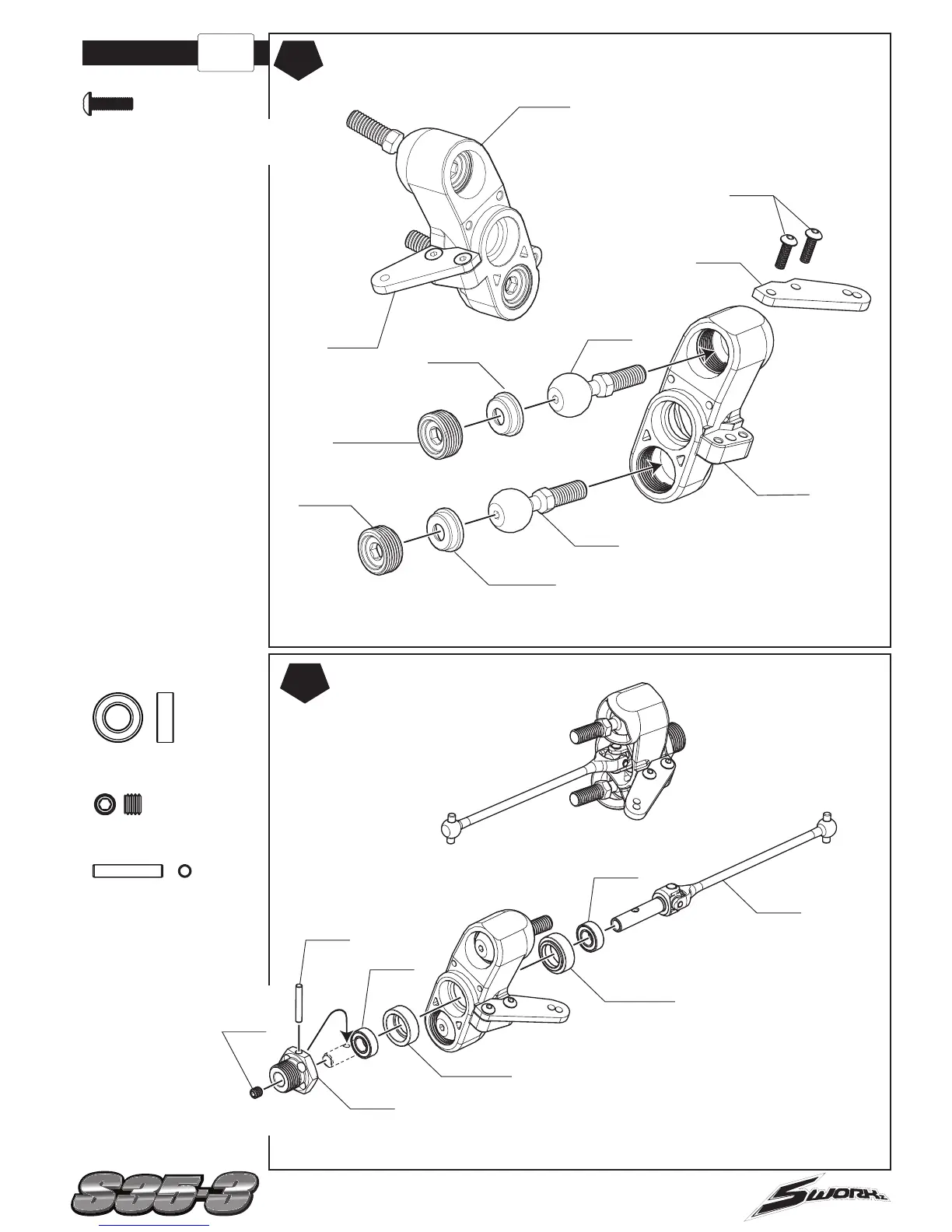 S35-3

SWORKz