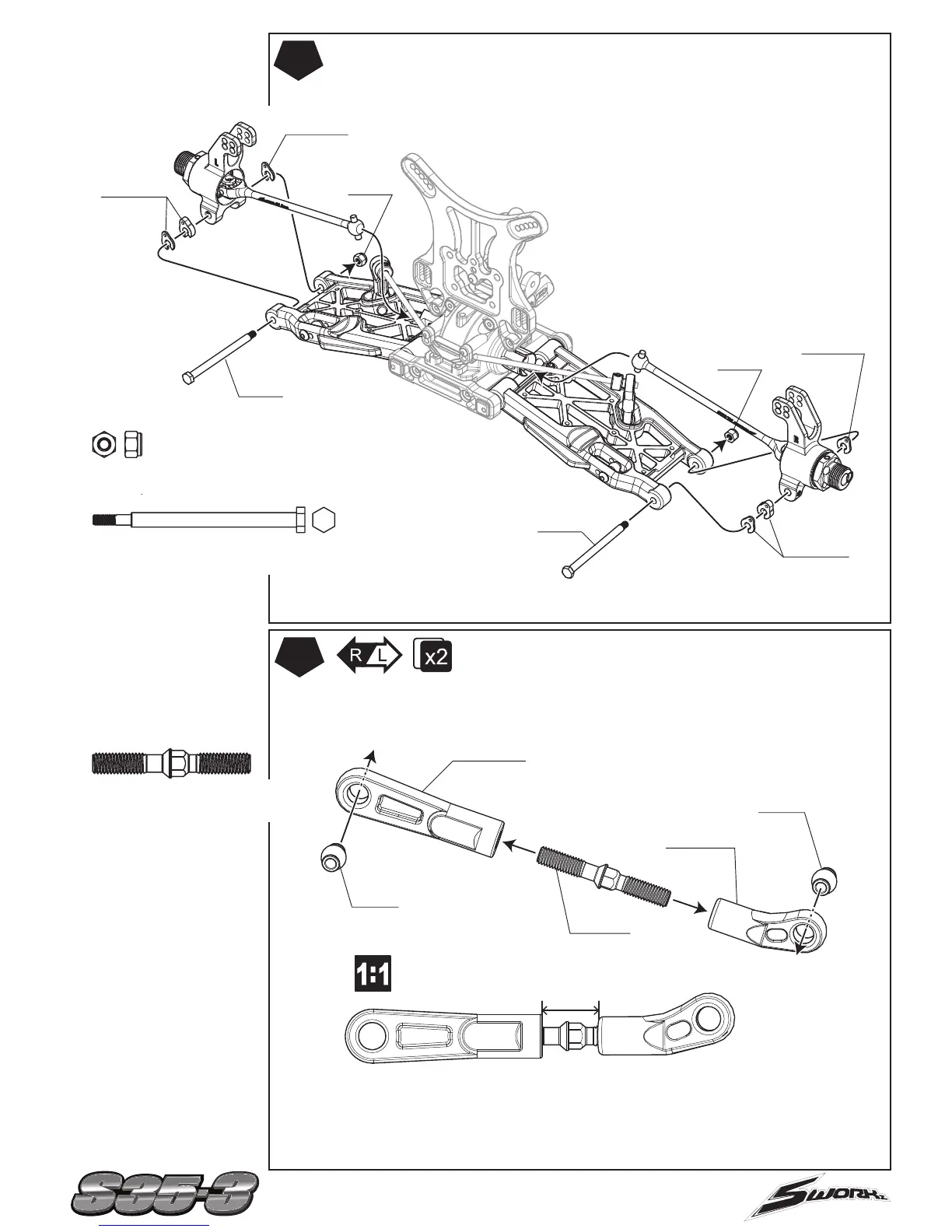 R L

x2

1:1

S35-3

SWORKz