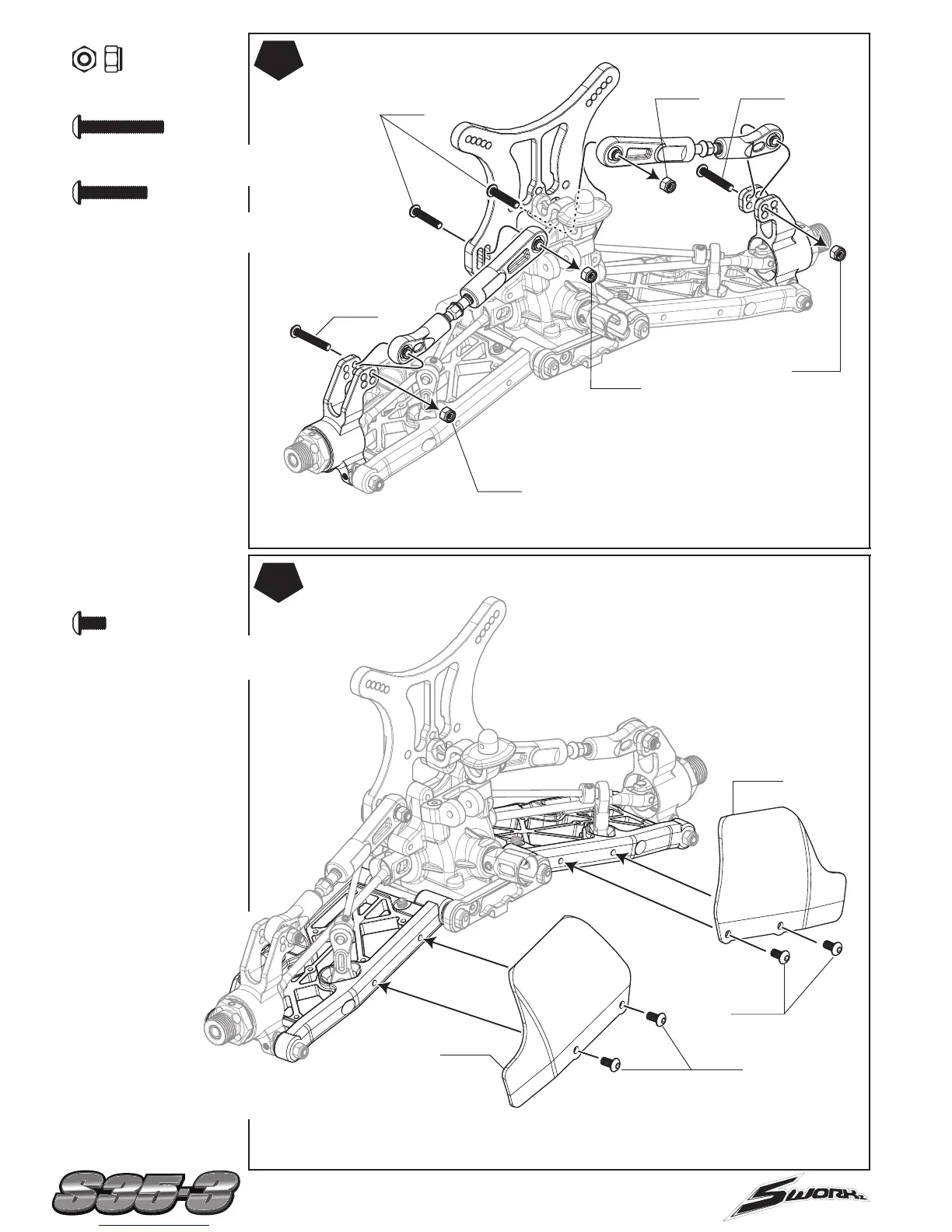 S35-3

SWORKz