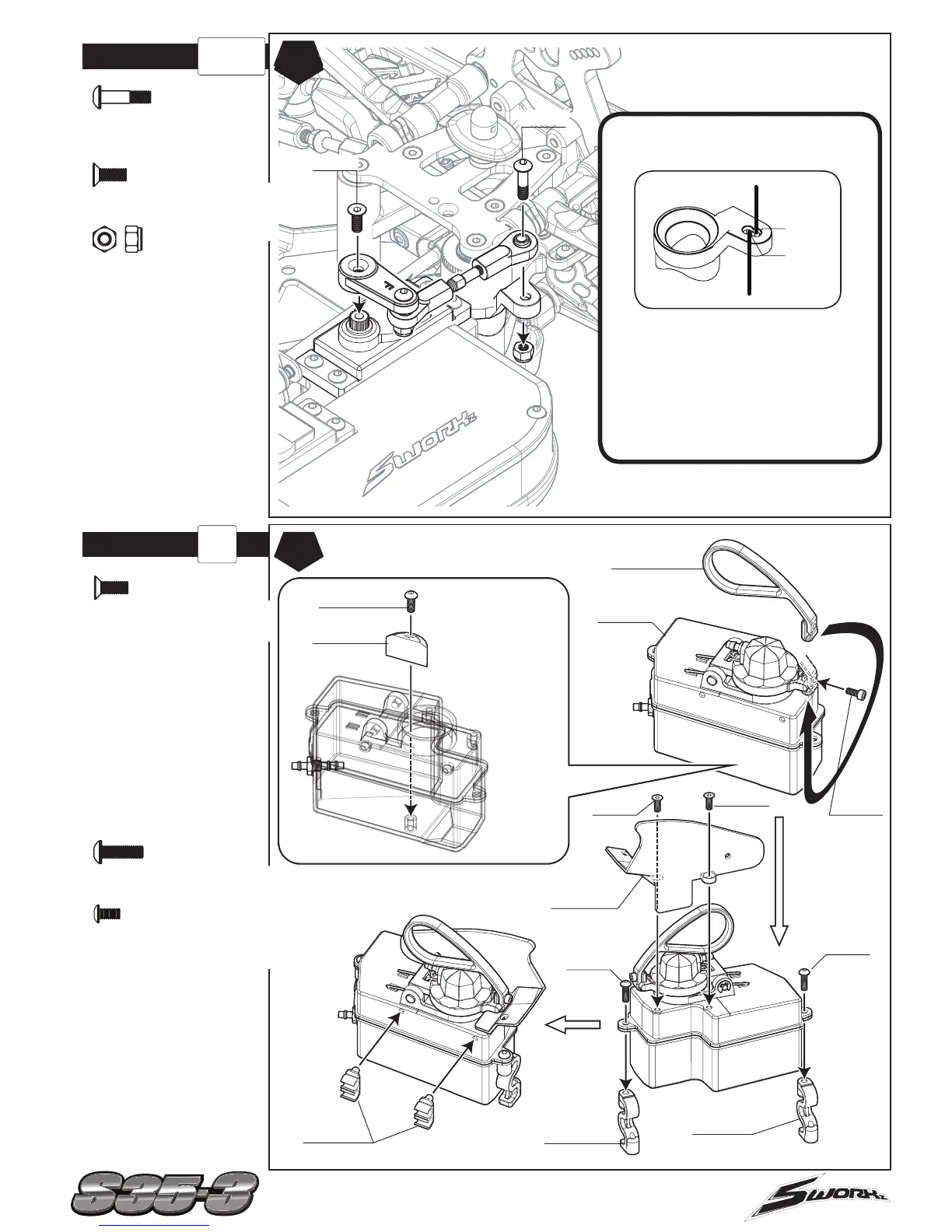 SWORKz

S35-3

SWORKz