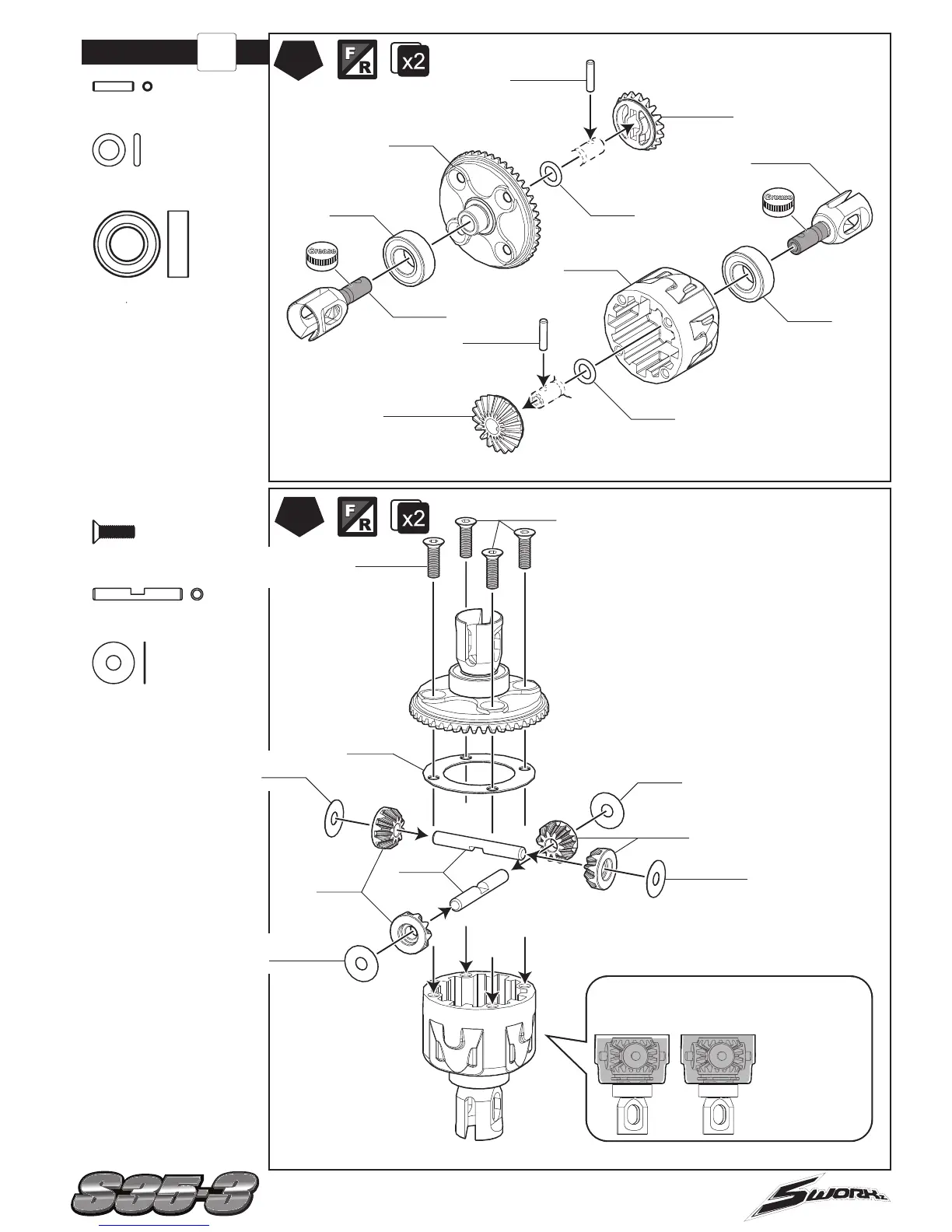 F R x2

Grease

Grease

F R x2

S35-3

SWORKz