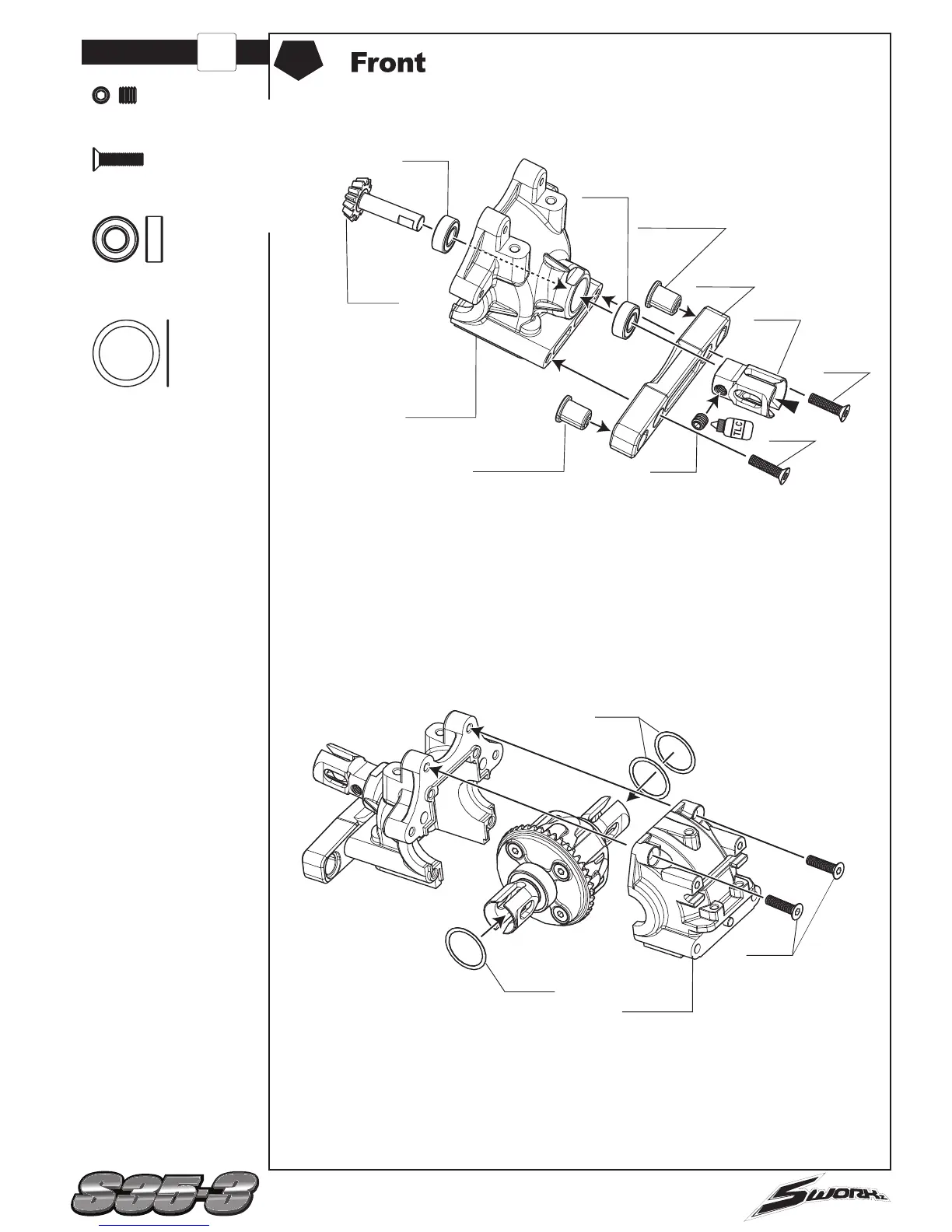 Front

TLC

S35-3

SWORKz