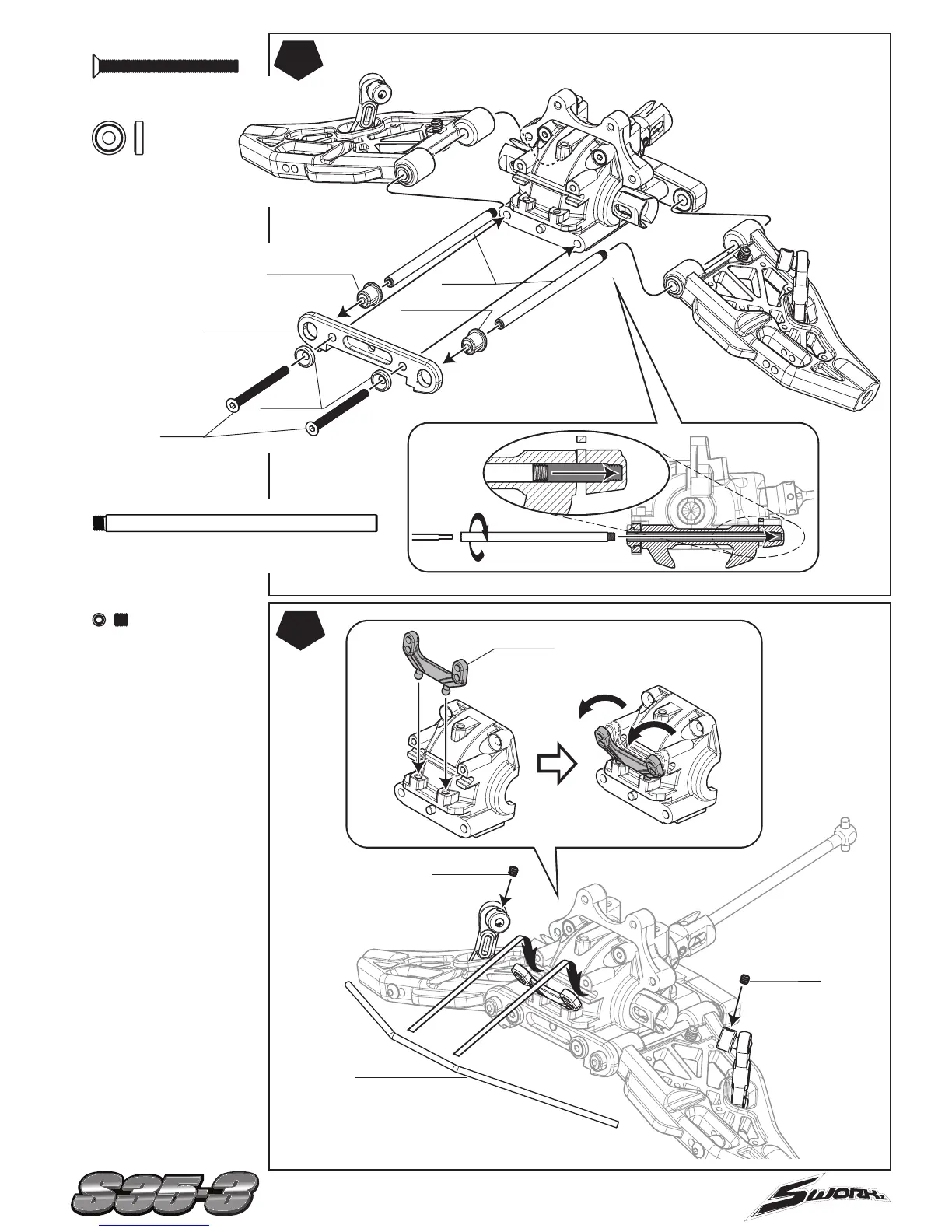 S35-3

SWORKz