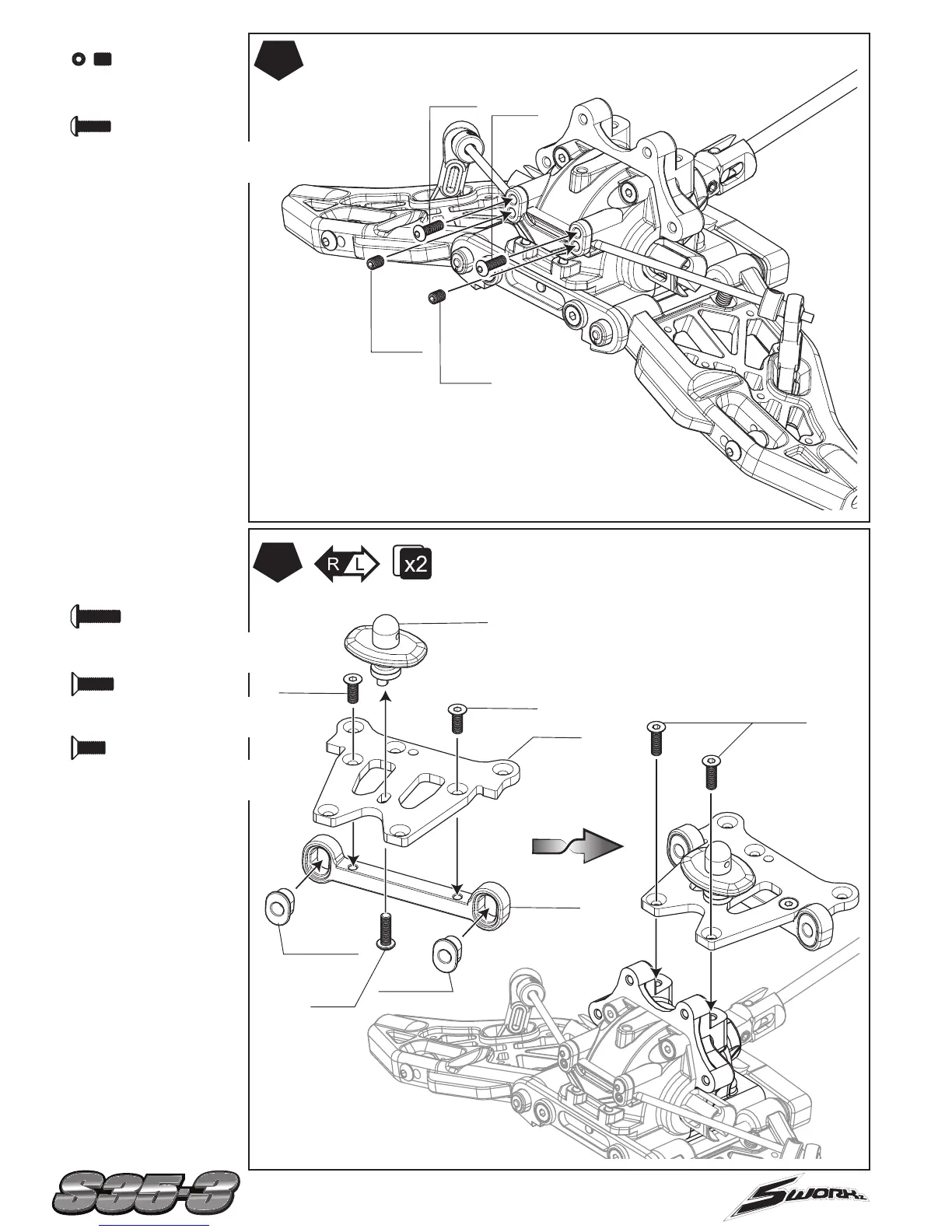 R L

x2

S35-3

SWORKz