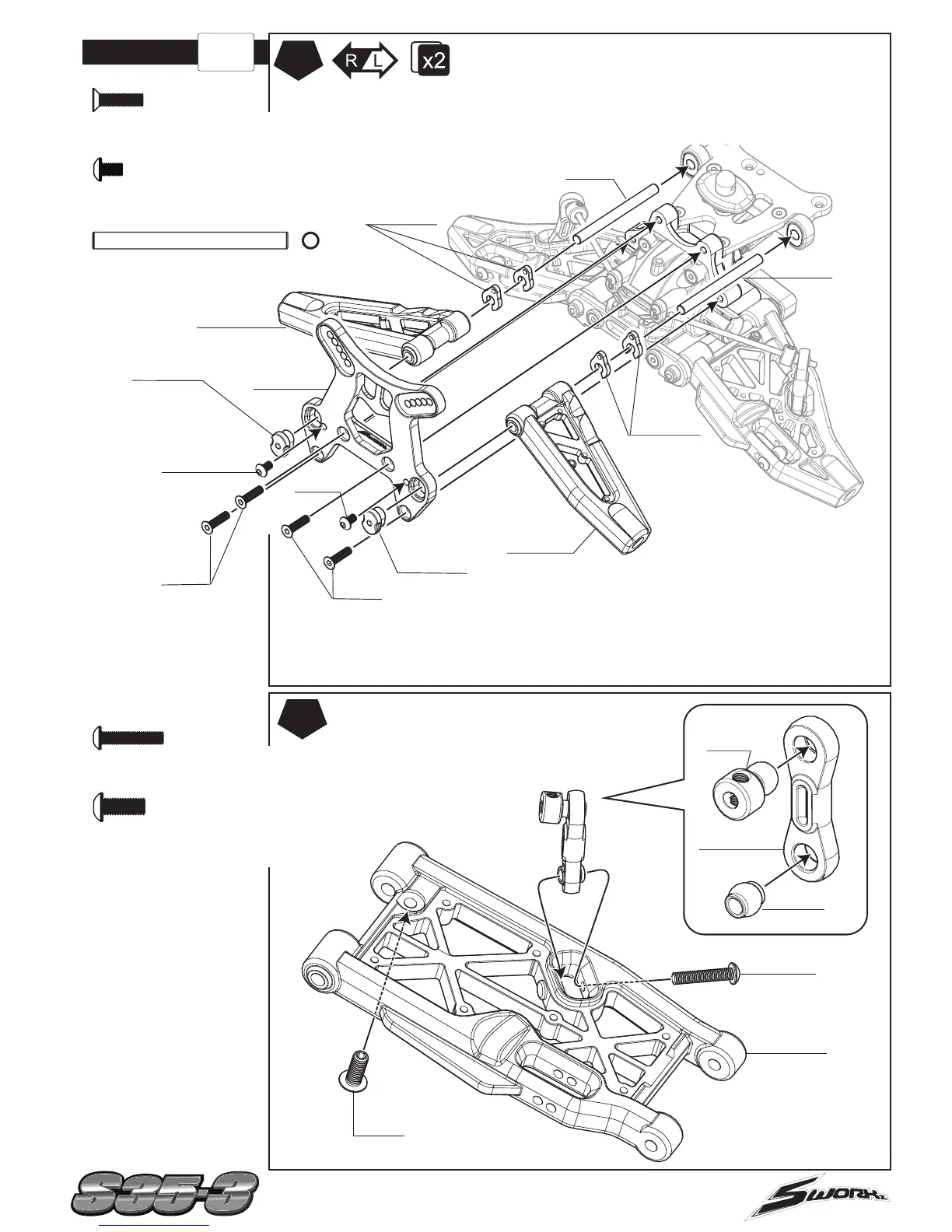 R L

x2

S35-3

SWORKz