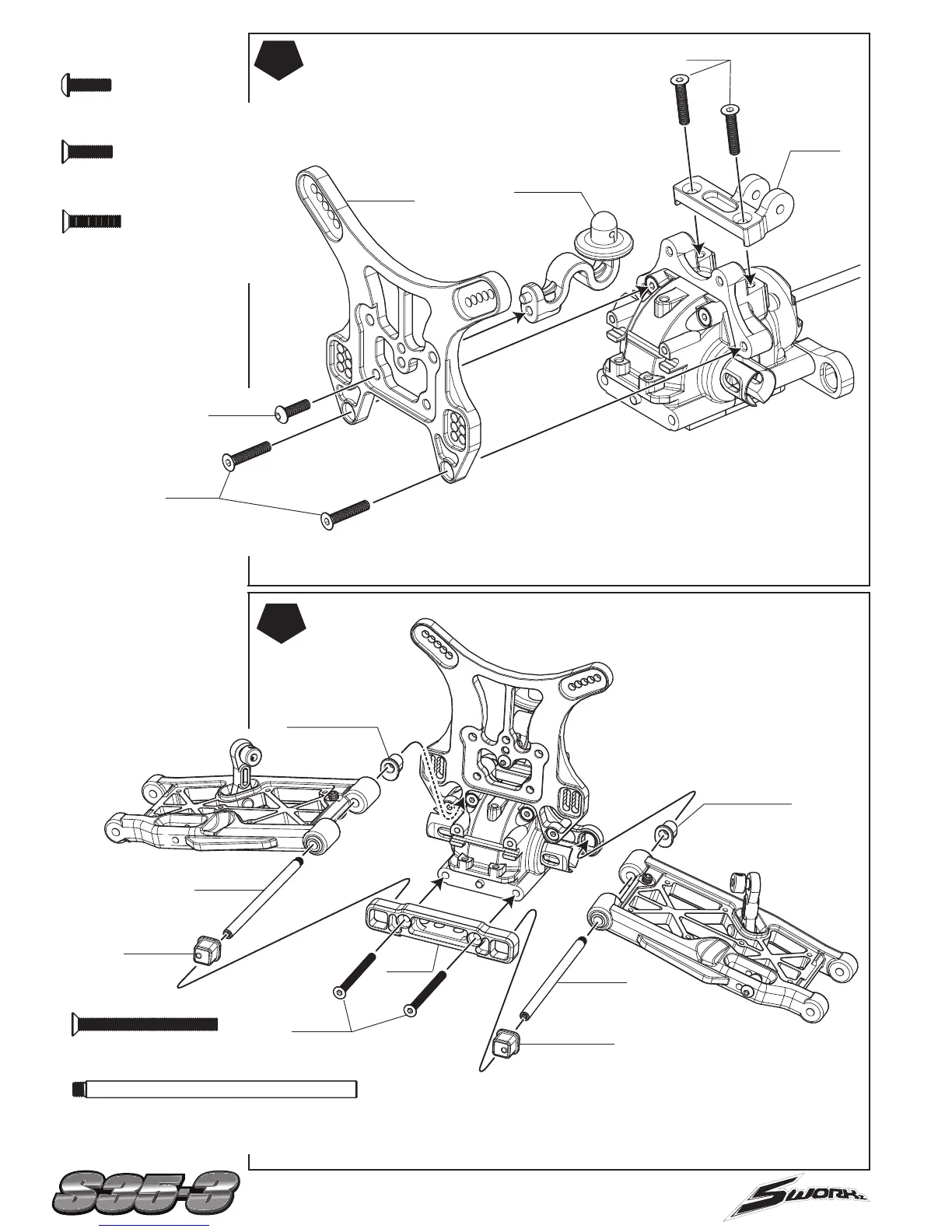 S35-3

SWORKz